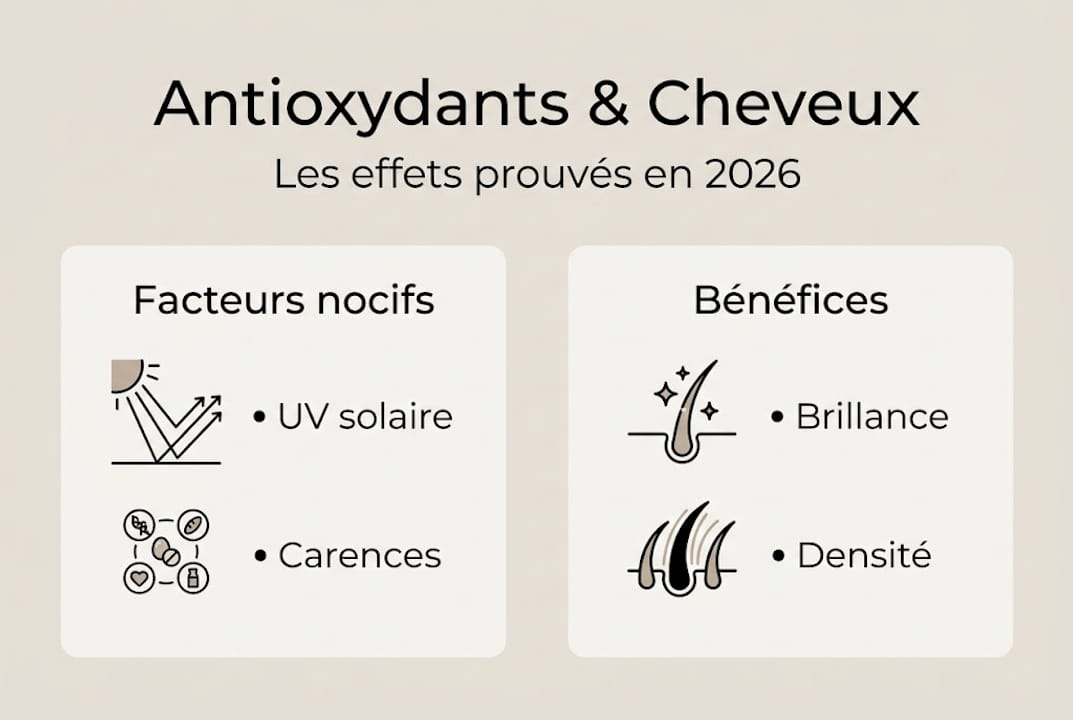 Antioxydants & Cheveux

Les effets prouvés en 2026

Facteurs nocifs

• UV solaire

• Carences

Bénéfices

• Brillance

• Densité