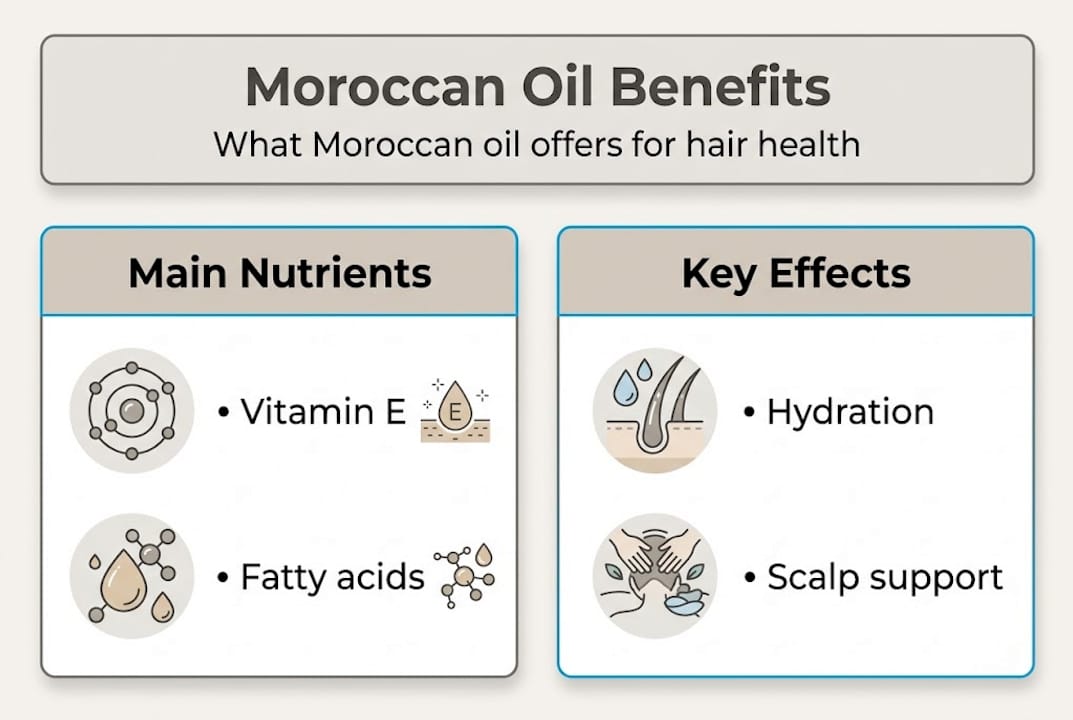 Moroccan Oil Benefits
What Moroccan oil offers for hair health

Main Nutrients

• Vitamin E

E

• Fatty acids

Key Effects

• Hydration

• Scalp support