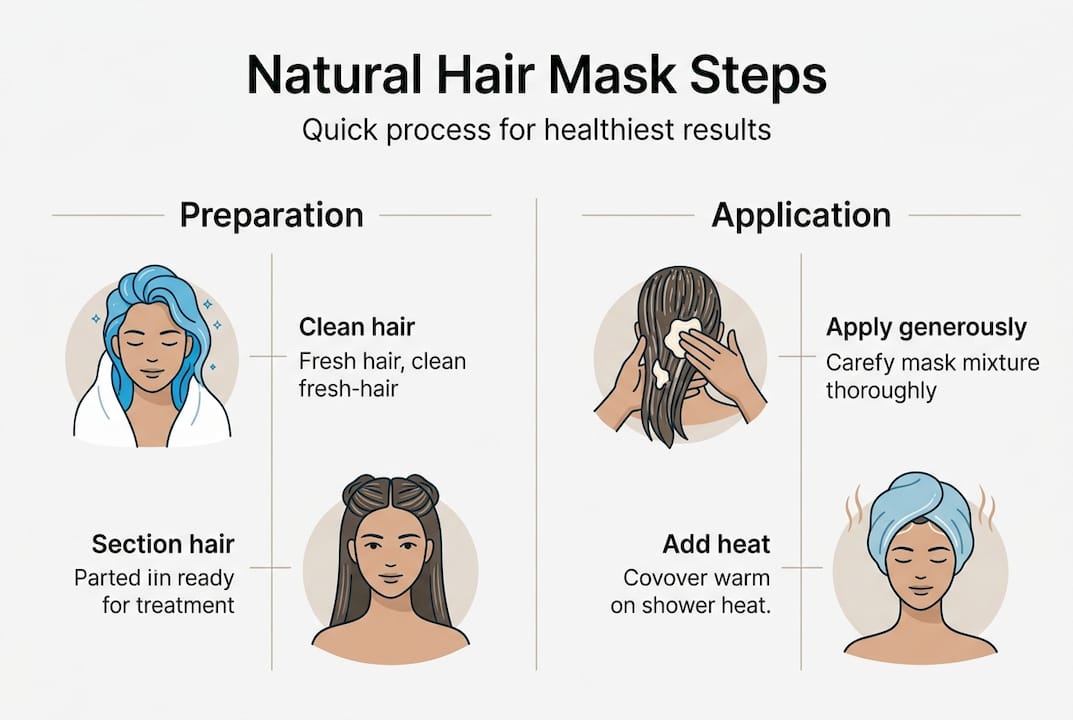 Natural Hair Mask Steps

Quick process for healthiest results

Preparation

Clean hair
Fresh hair, clean fresh-hair

Section hair
Parted iin ready for treatment

Application

Apply generously
Carefy mask mixture thoroughly

Add heat
Covover warm on shower heat.