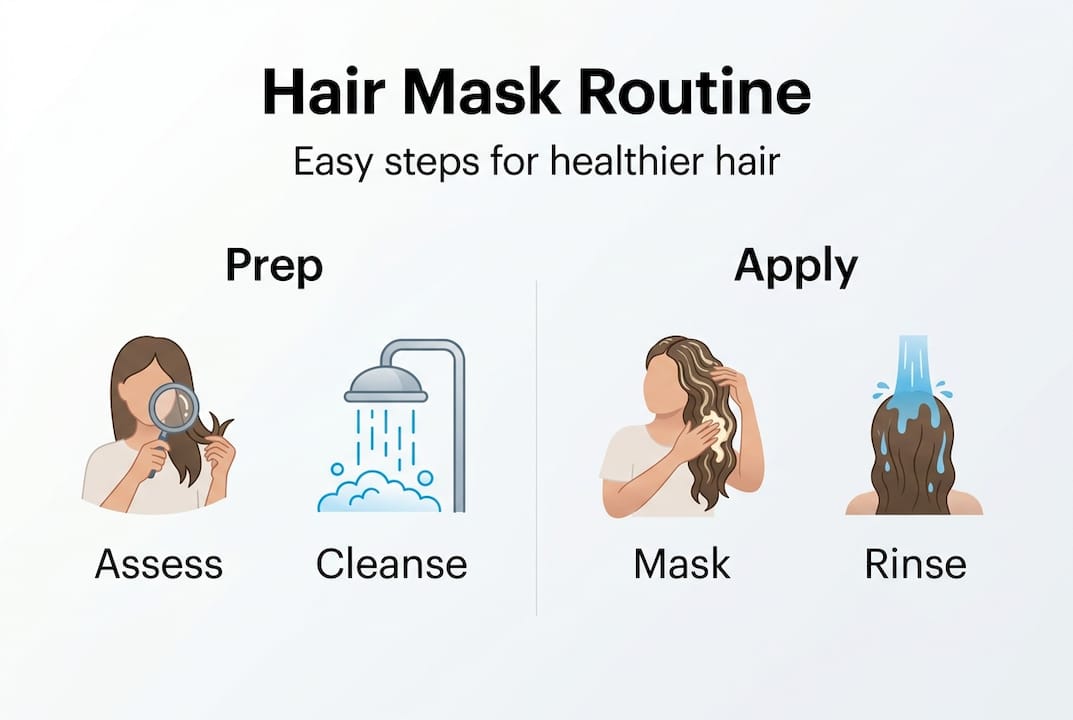 Hair Mask Routine

Easy steps for healthier hair

Prep

Assess

Cleanse

Apply

Mask

Rinse