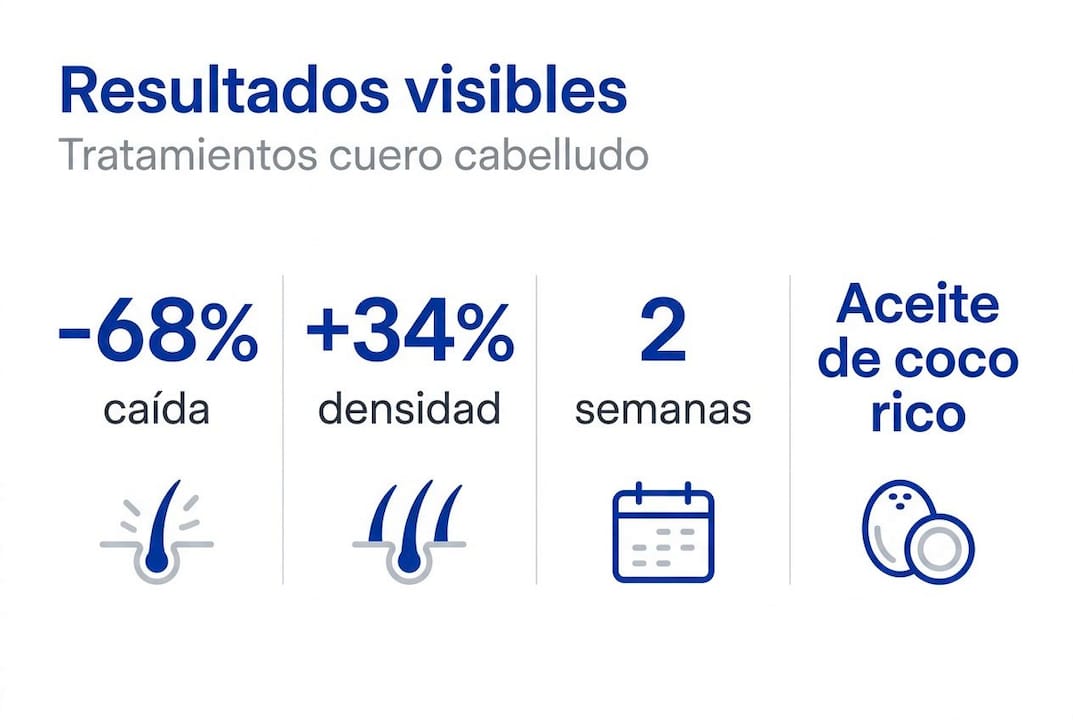 Resultados visibles
Tratamientos cuero cabelludo

-68%
caída

+34%
densidad

2
semanas

Aceite de coco rico