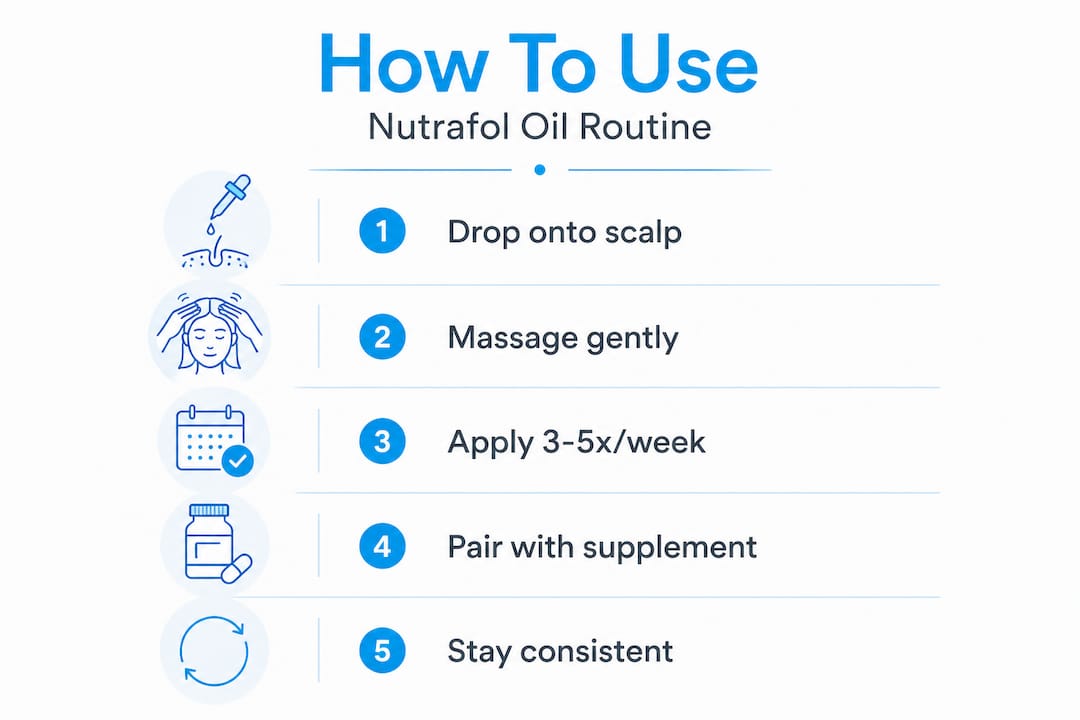 How To Use

Nutrafol Oil Routine

1 Drop onto scalp

2 Massage gently

3 Apply 3-5x/week

4 Pair with supplement

5 Stay consistent