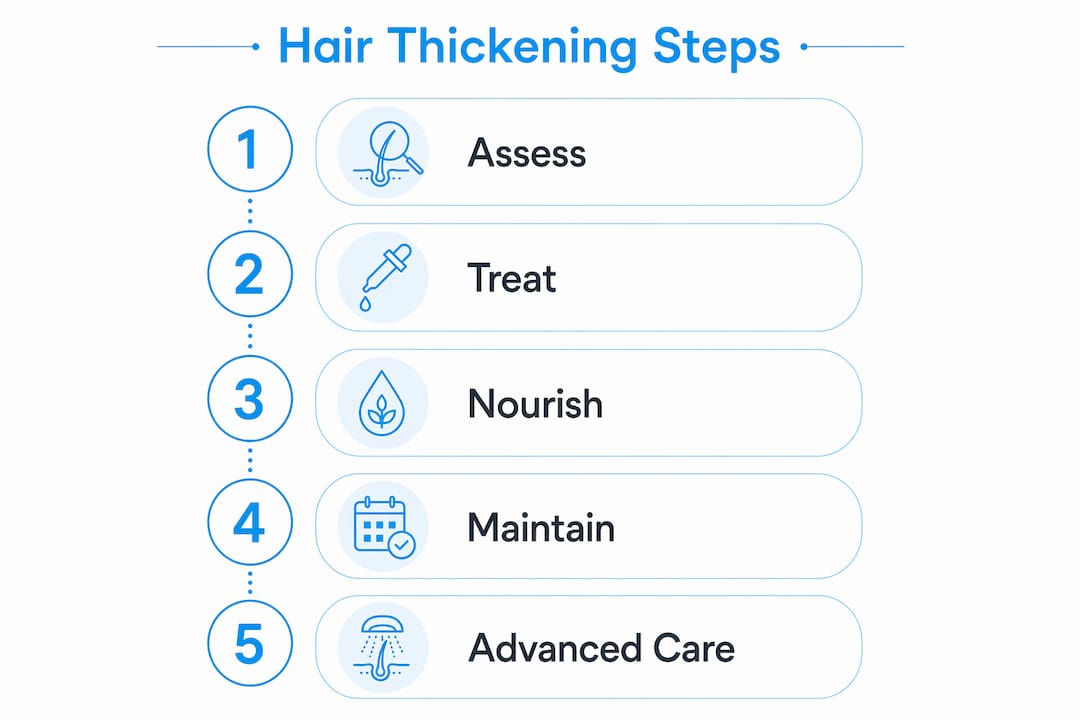 Hair Thickening Steps

1 Assess

2 Treat

3 Nourish

4 Maintain

5 Advanced Care