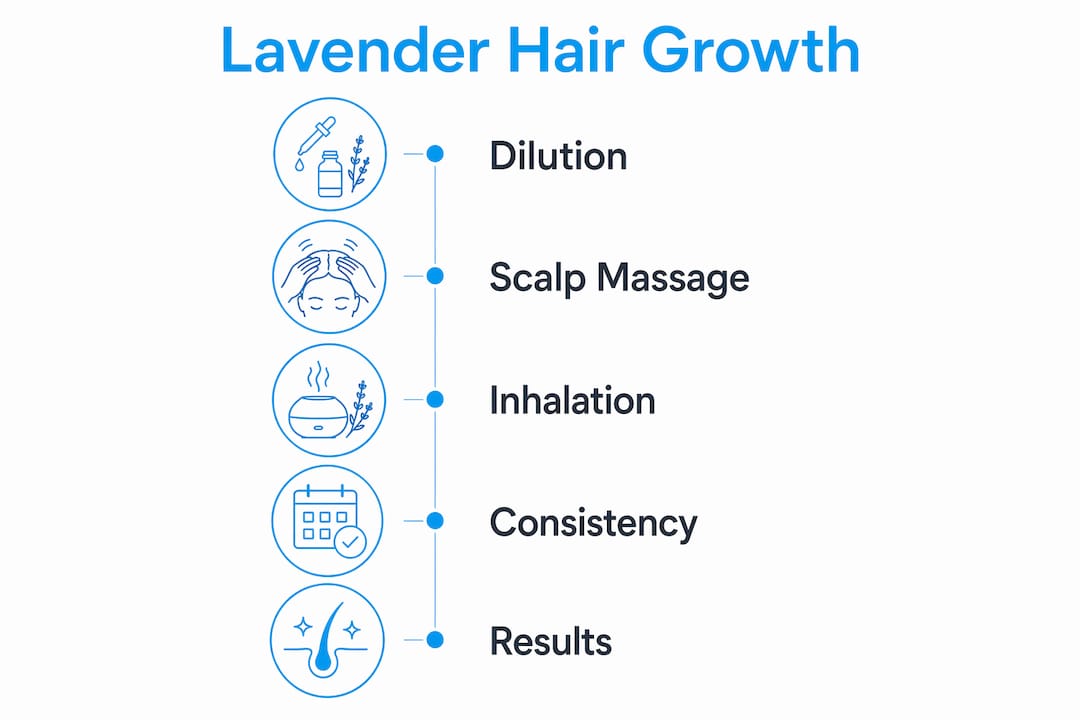 Lavender Hair Growth

Dilution

Scalp Massage

Inhalation

Consistency

Results