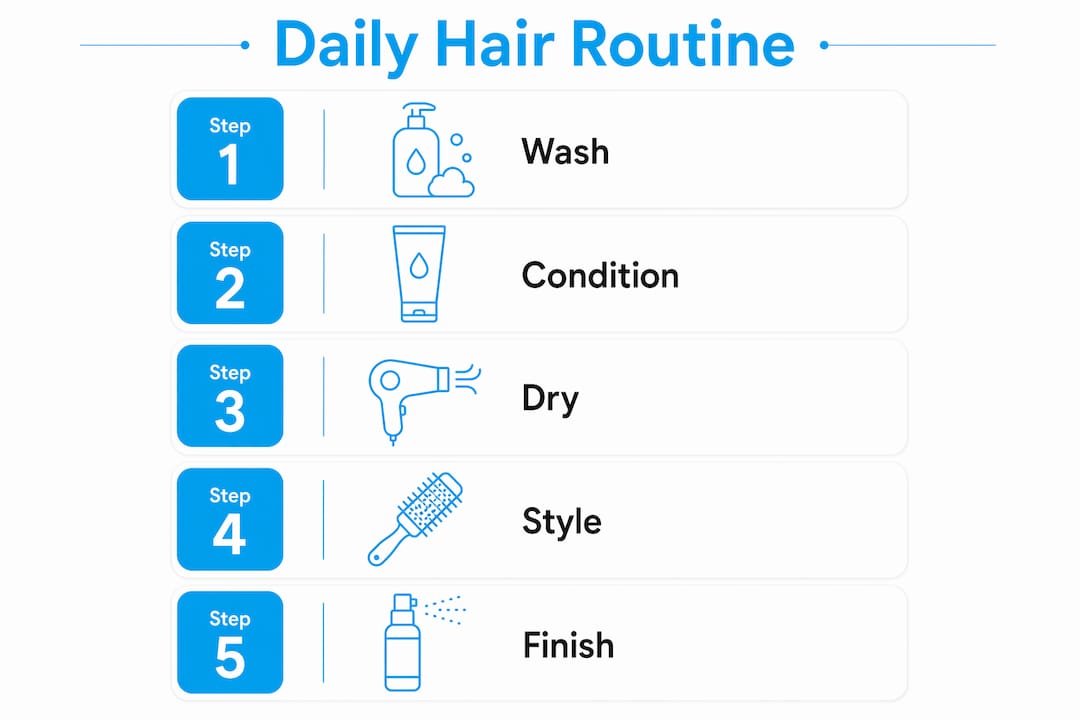 Daily Hair Routine

Step 1 Wash

Step 2 Condition

Step 3 Dry

Step 4 Style

Step 5 Finish