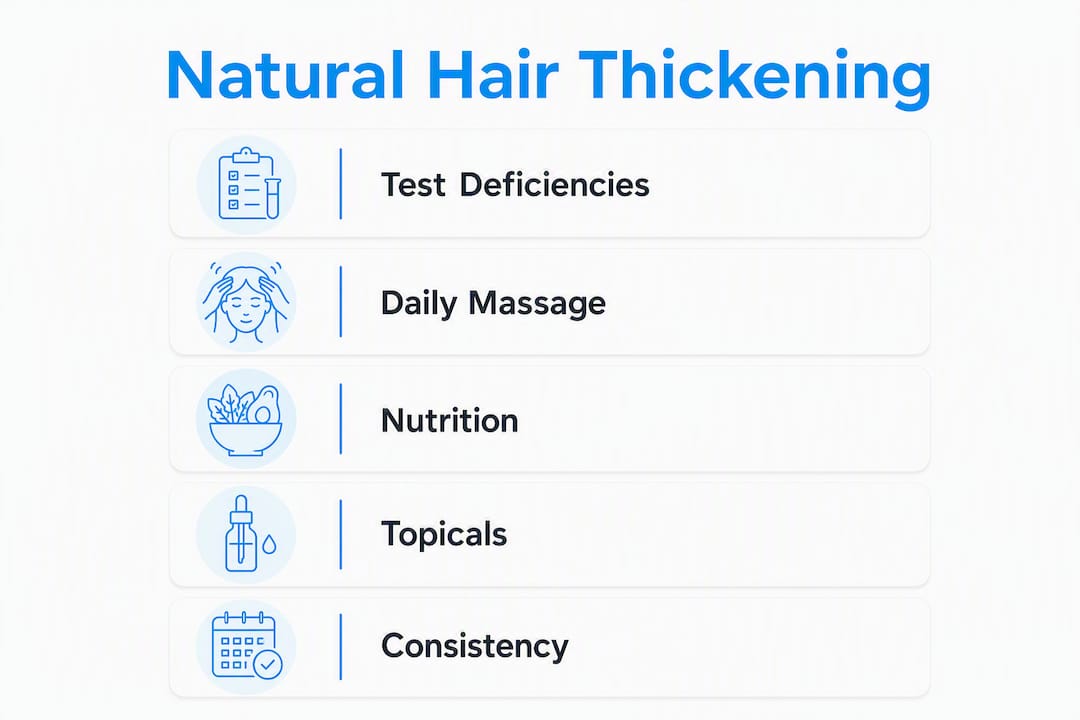 Natural Hair Thickening

Test Deficiencies

Daily Massage

Nutrition

Topicals

Consistency