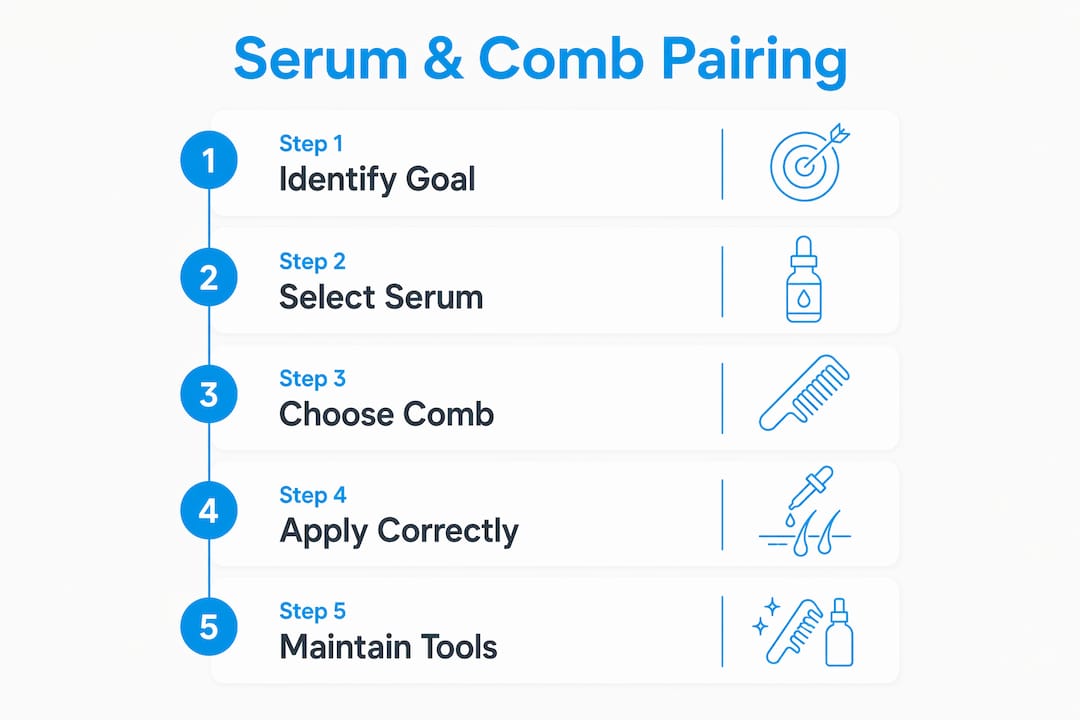 Serum & Comb Pairing

1
Step 1
Identify Goal

2
Step 2
Select Serum

3
Step 3
Choose Comb

4
Step 4
Apply Correctly

5
Step 5
Maintain Tools