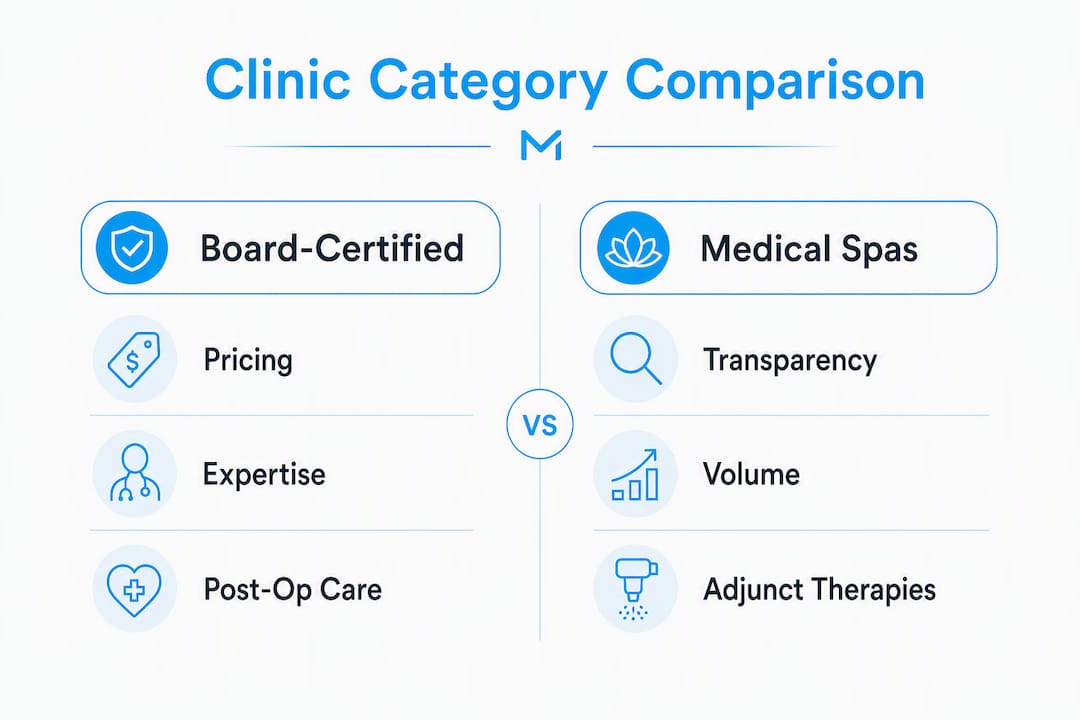 Clinic Category Comparison

M

Board-Certified

Pricing

Expertise

Post-Op Care

VS

Medical Spas

Transparency

Volume

Adjunct Therapies