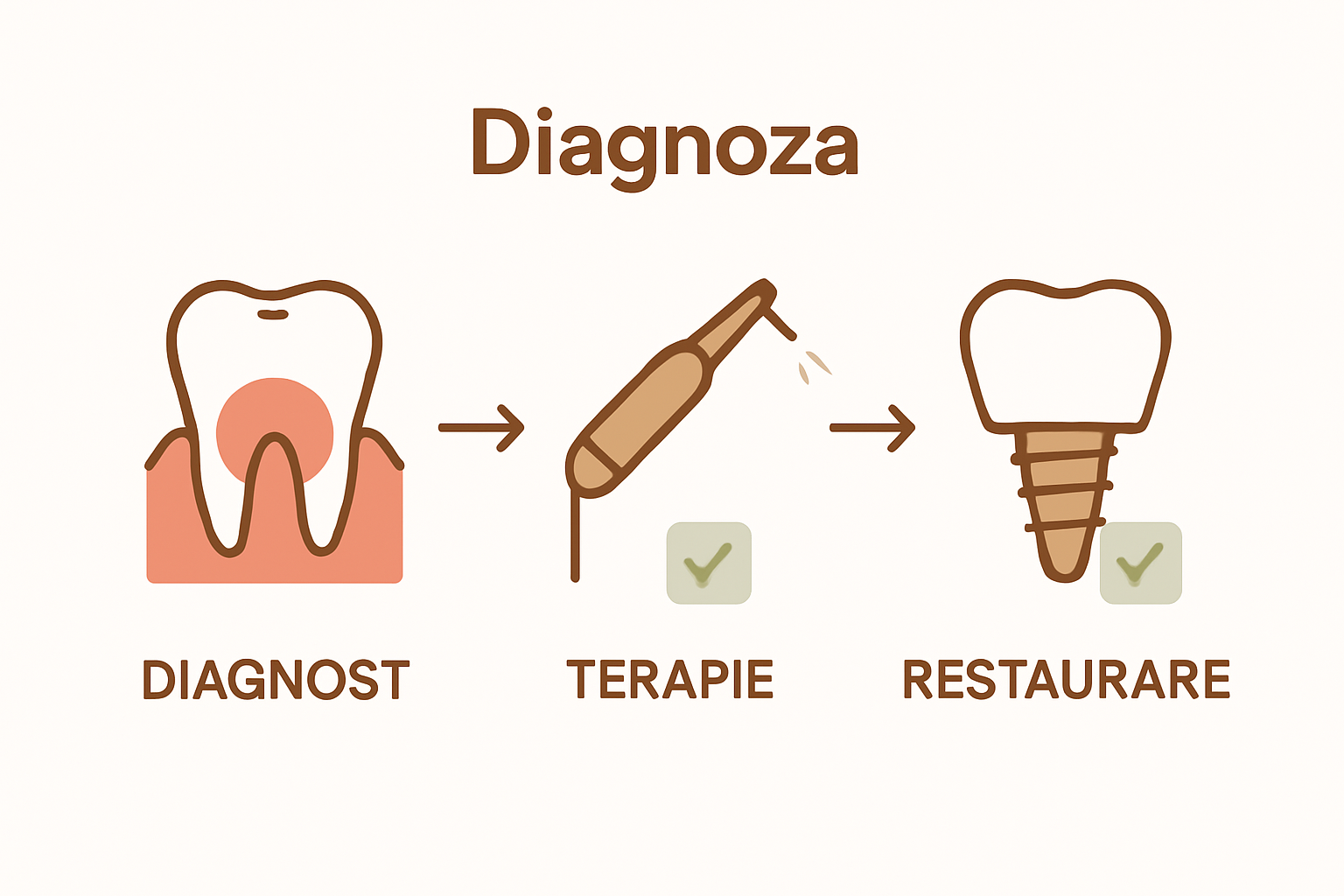 Diagnoza

DIAGNOST

TERAPIE

RESTAURARE