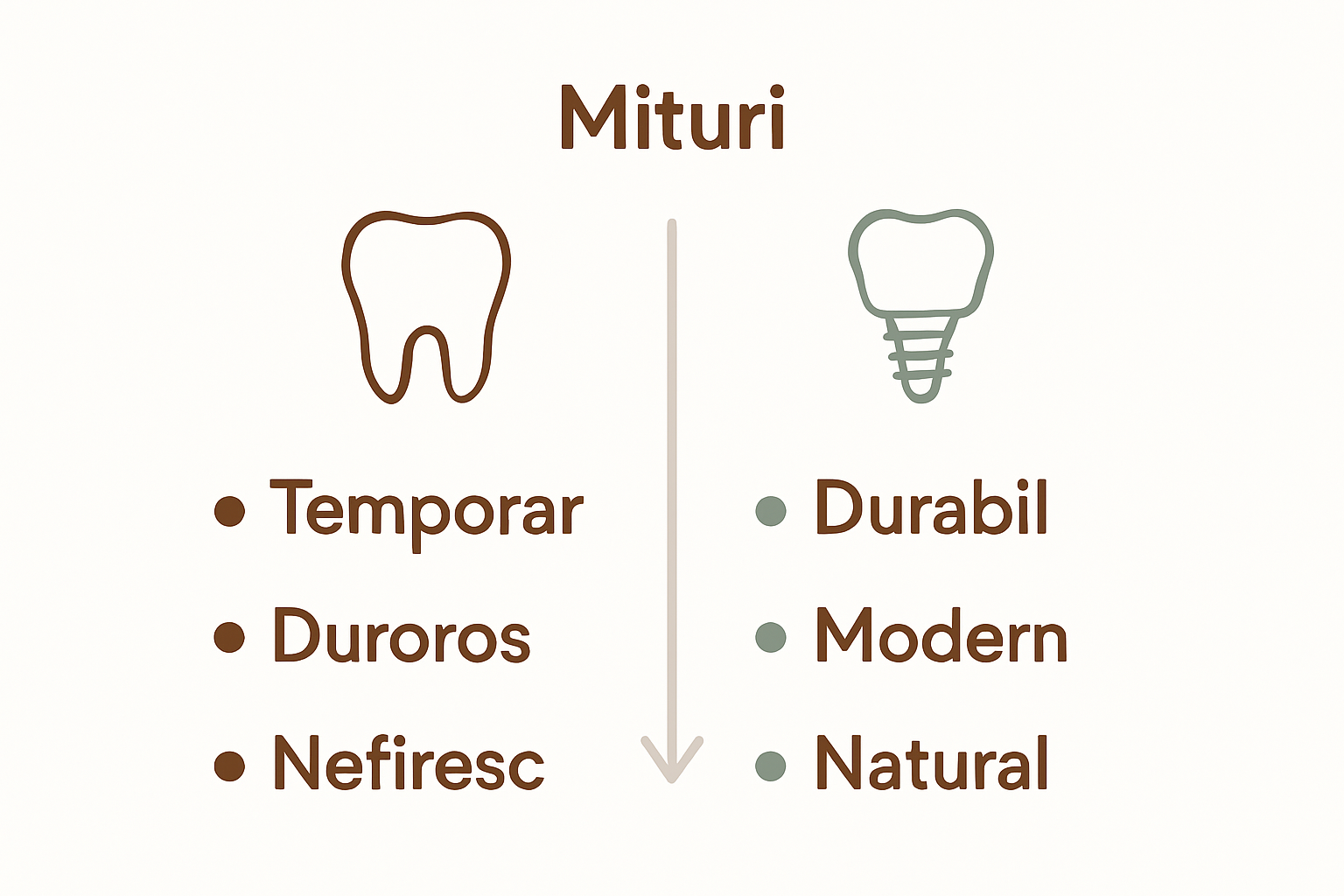 Mituri

• Temporar
• Duroros
• Nefiresc

• Durabil
• Modern
• Natural