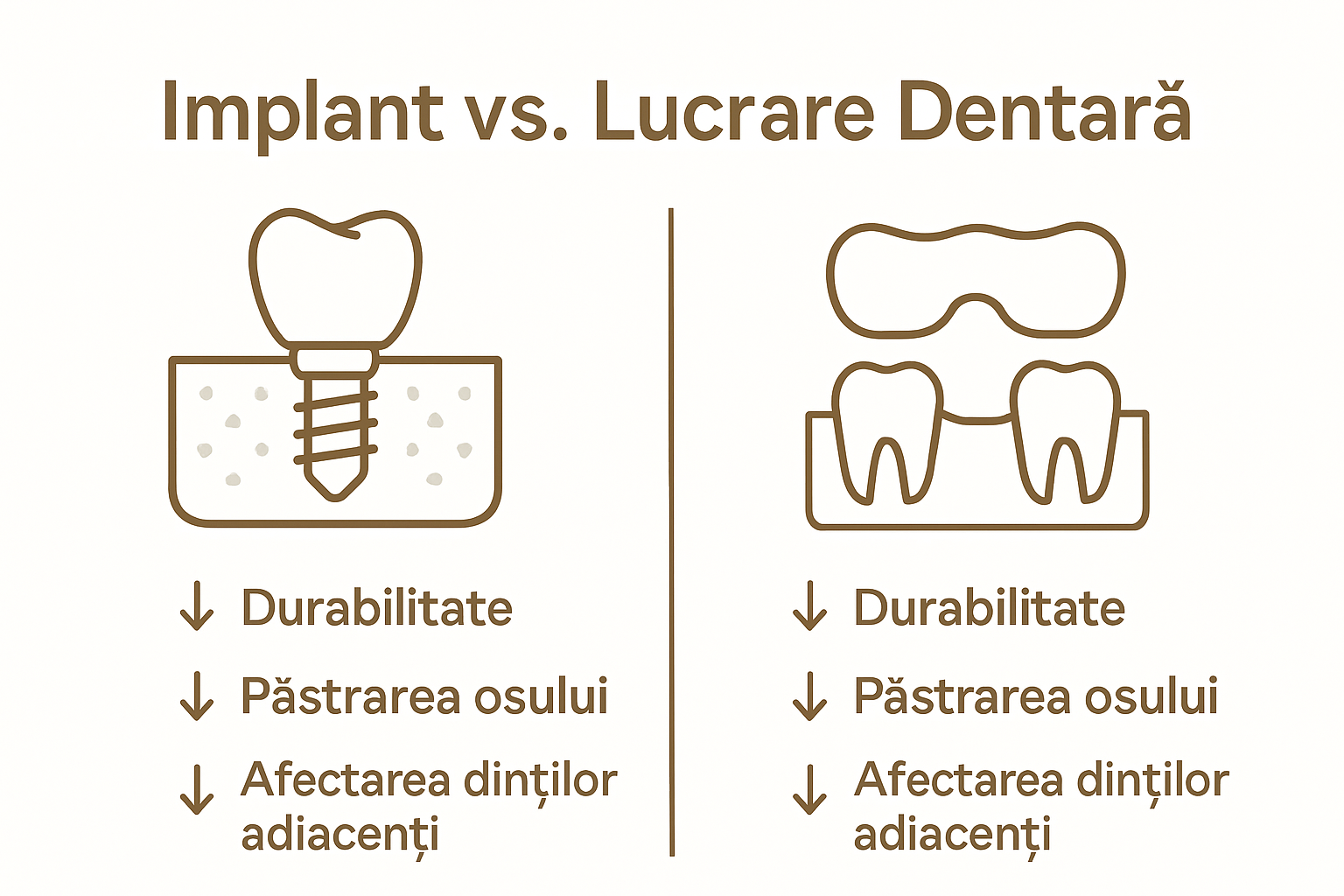 Implant vs. Lucrare Dentară

↓ Durabilitate

↓ Păstrarea osului

↓ Afectarea dinților adiacenți

↓ Durabilitate

↓ Păstrarea osului

↓ Afectarea dinților adiacenți