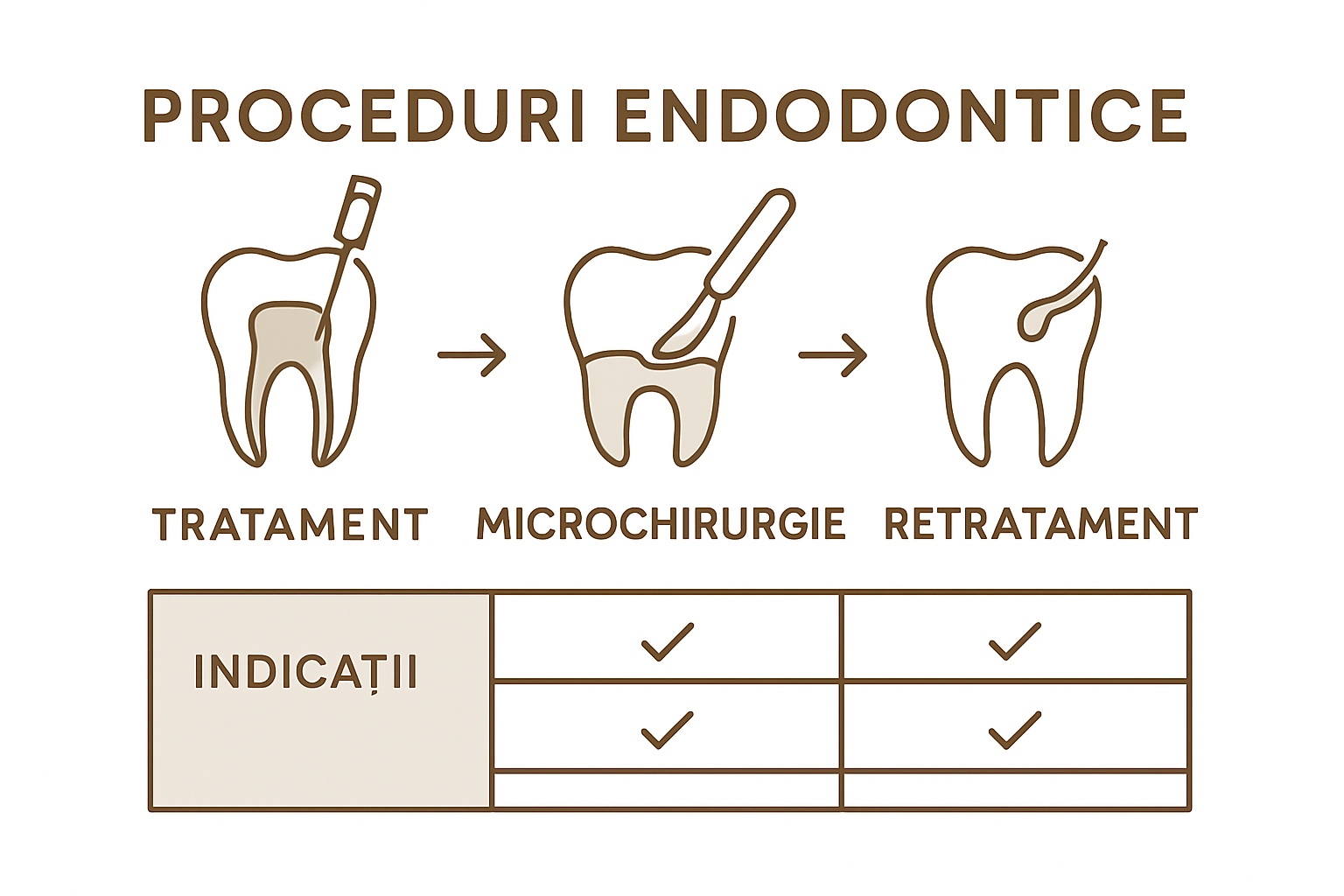 PROCEDURI ENDODONTICE

TRATAMENT → MICROCHIRURGIE → RETRATAMENT

| INDICAȚII | ✓ | ✓ |
|---|---|---|
| | ✓ | ✓ |
| | | |