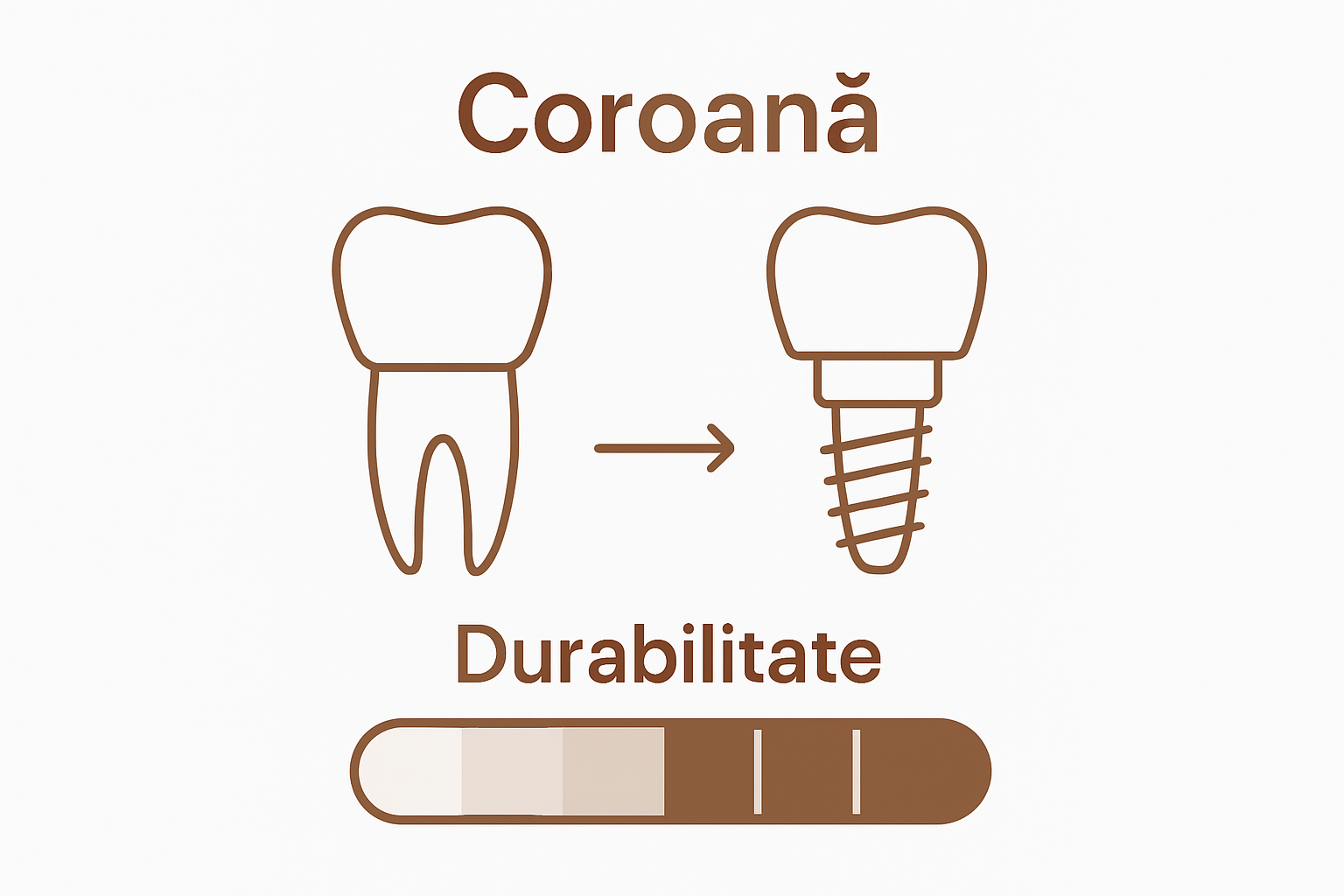 Coroană

Durabilitate