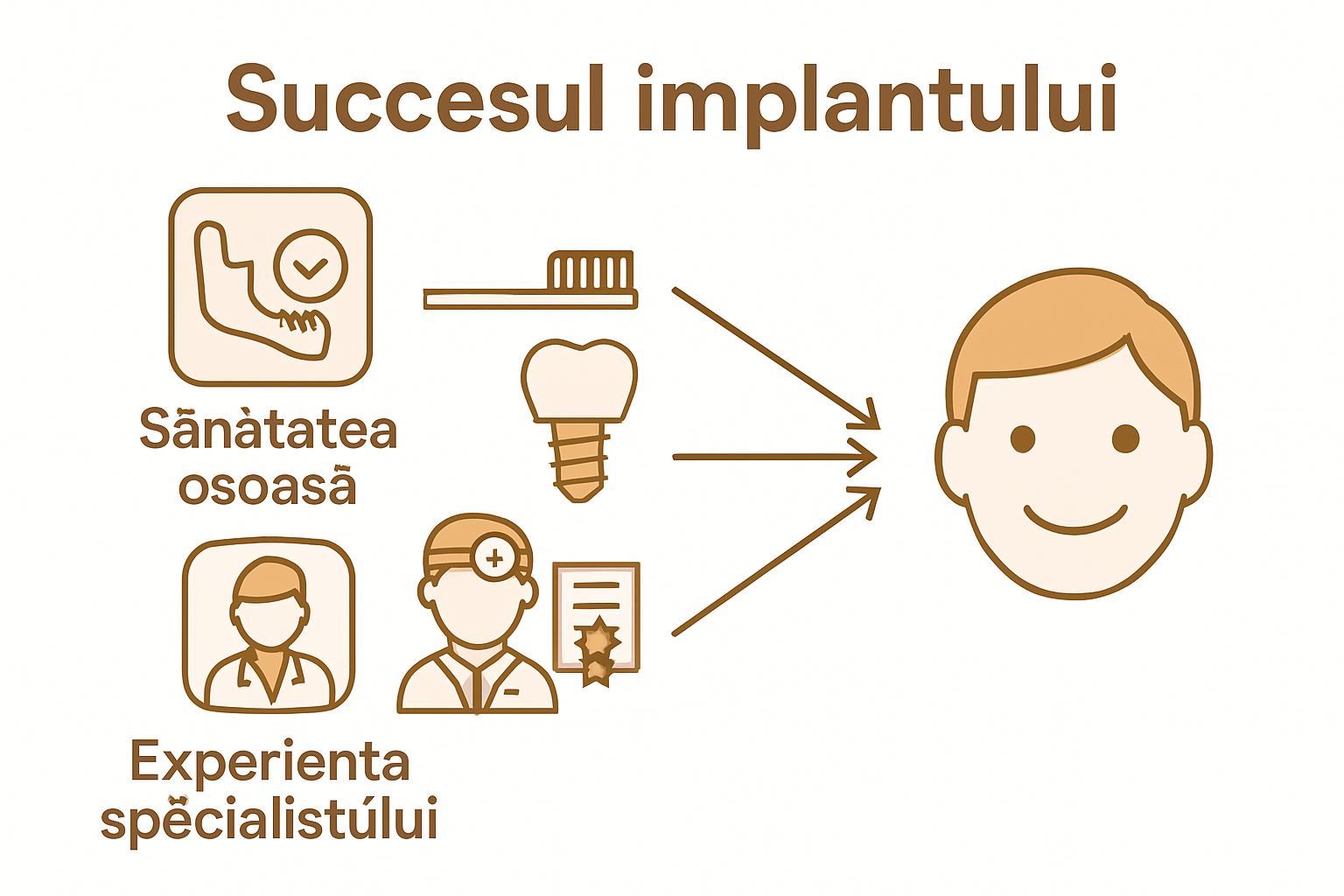 Succesul implantului

Sãnàtatea osoasã

Experienta spĕcialistúlui