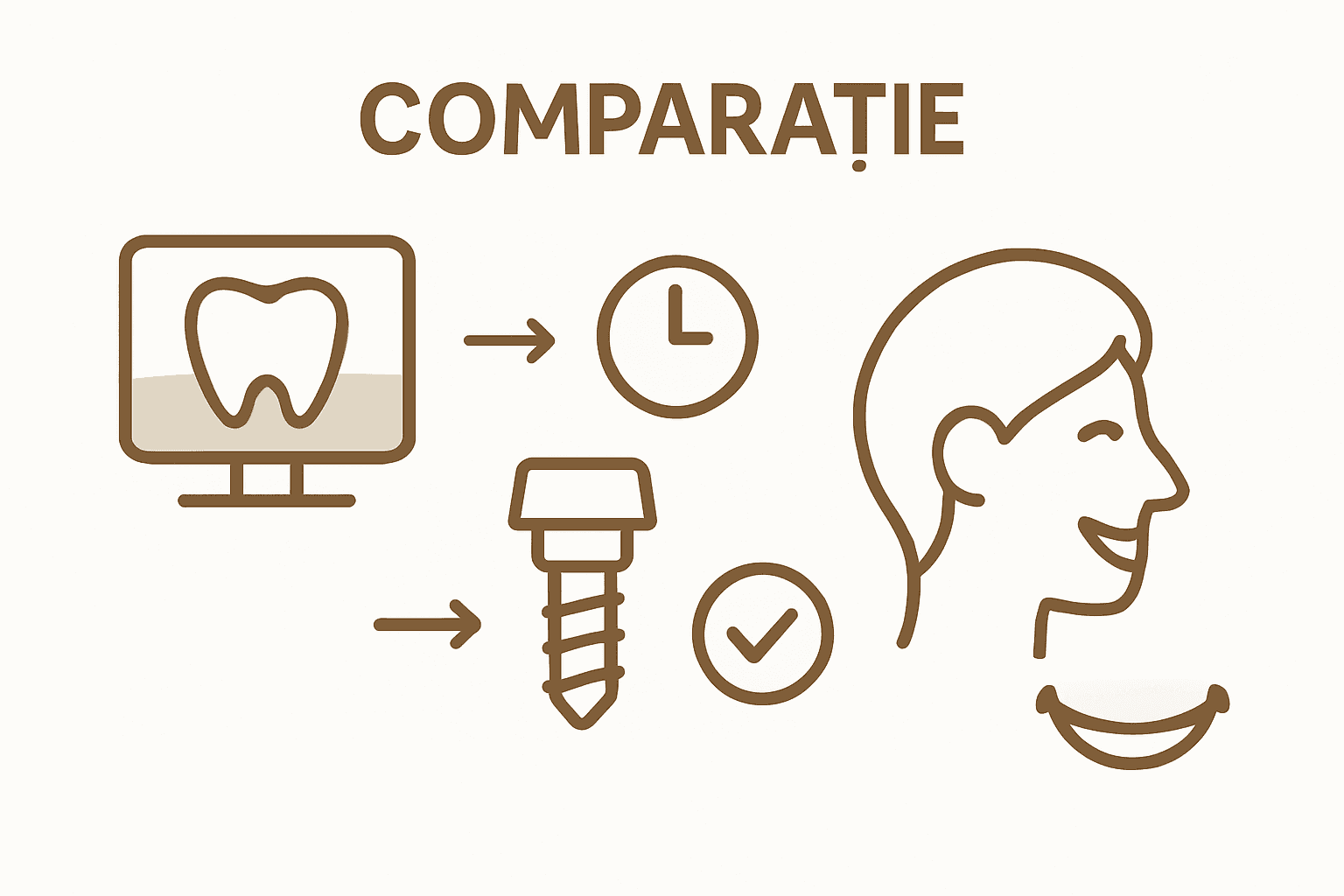 COMPARAȚIE