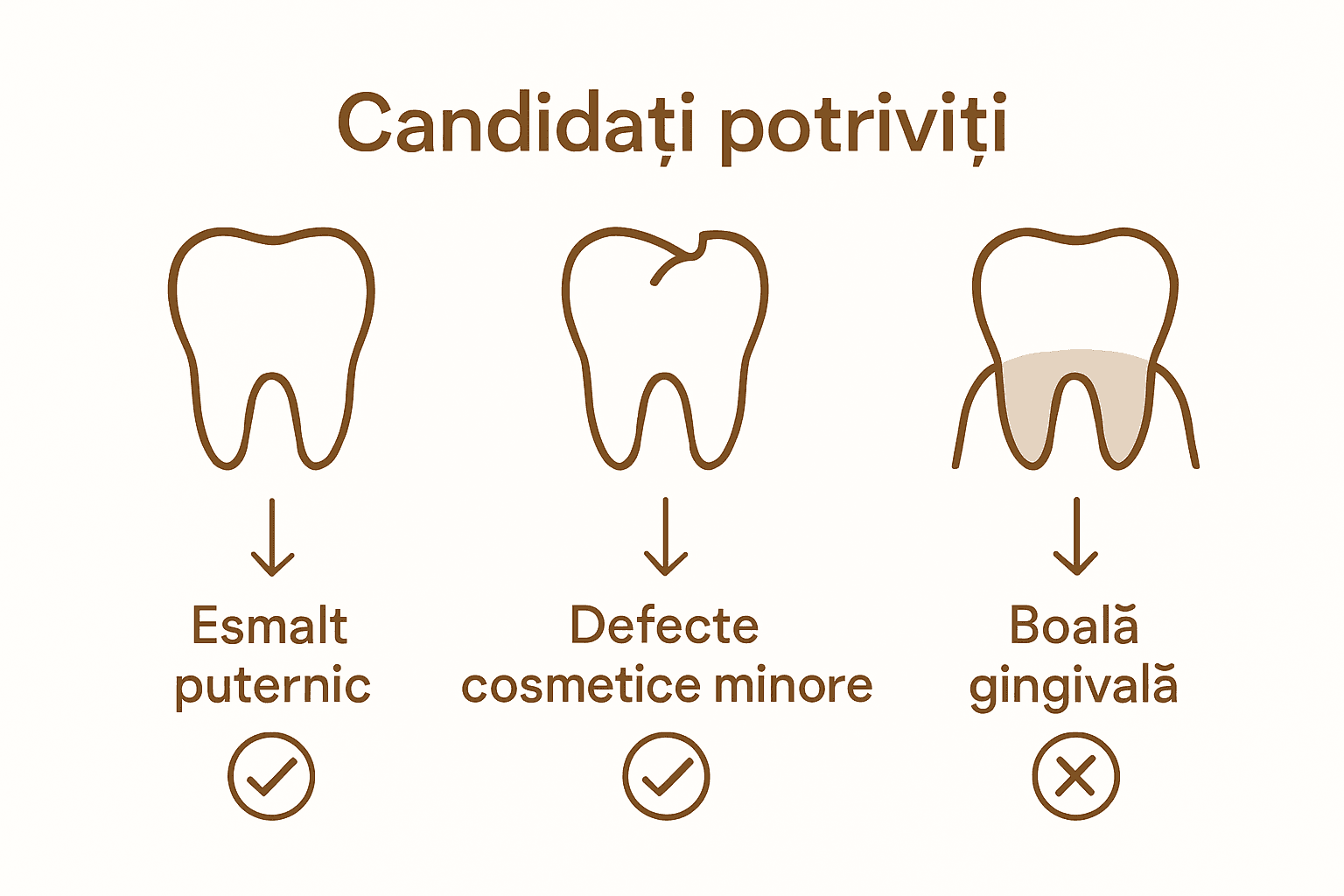 Candidați potriviți

Esmalt puternic

Defecte cosmetice minore

Boală gingivală