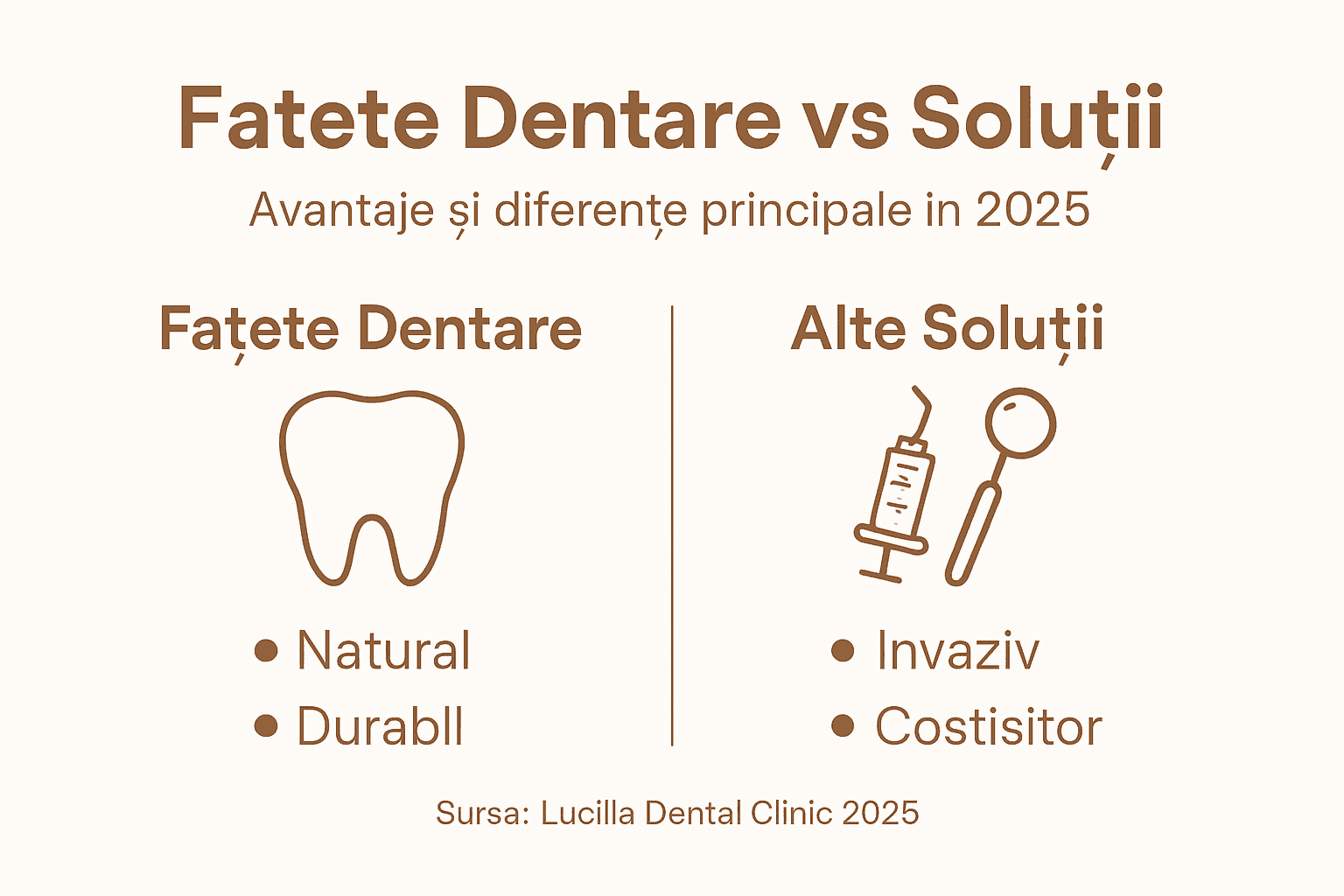 Fatete Dentare vs Soluții

Avantaje și diferențe principale in 2025

Fațete Dentare

• Natural
• Durabll

Alte Soluții

• Invaziv
• Costisitor

Sursa: Lucilla Dental Clinic 2025