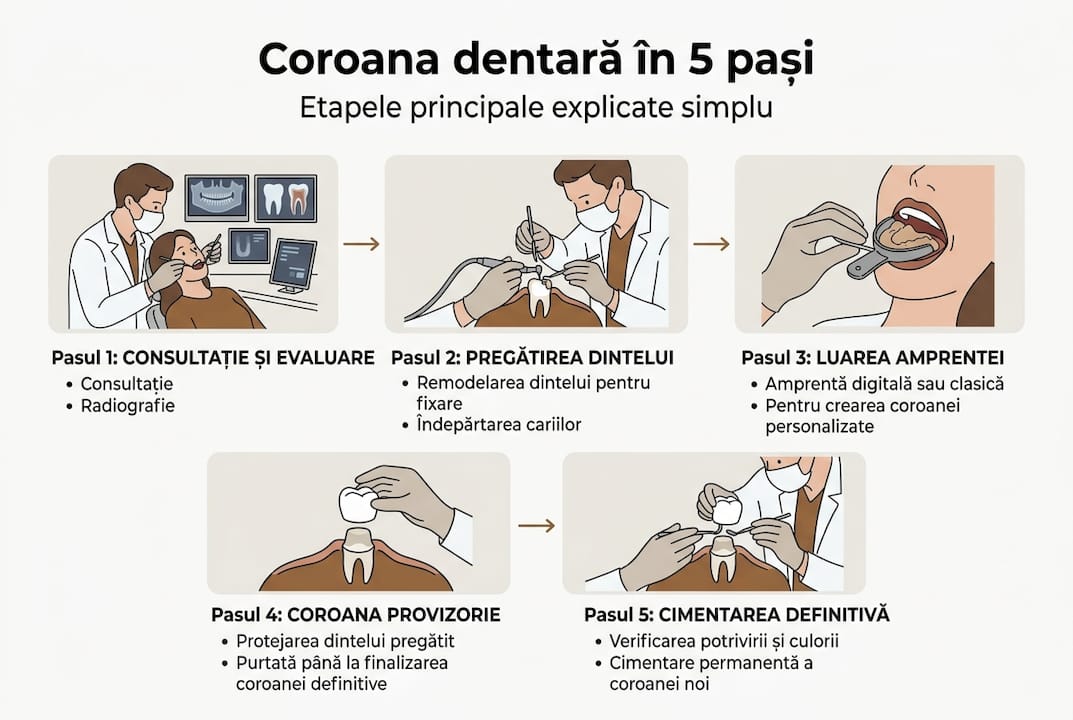 Coroana dentară în 5 pași
Etapele principale explicate simplu

Pasul 1: CONSULTAȚIE ȘI EVALUARE
• Consultație
• Radiografie

Pasul 2: PREGĂTIREA DINTELUI
• Remodelarea dintelui pentru fixare
• Îndepărtarea cariilor

Pasul 3: LUAREA AMPRENTEI
• Amprentă digitală sau clasică
• Pentru crearea coroanei personalizate

Pasul 4: COROANA PROVIZORIE
• Protejarea dintelui pregătit
• Purtată până la finalizarea coroanei definitive

Pasul 5: CIMENTAREA DEFINITIVĂ
• Verificarea potrivirii și culorii
• Cimentare permanentă a coroanei noi