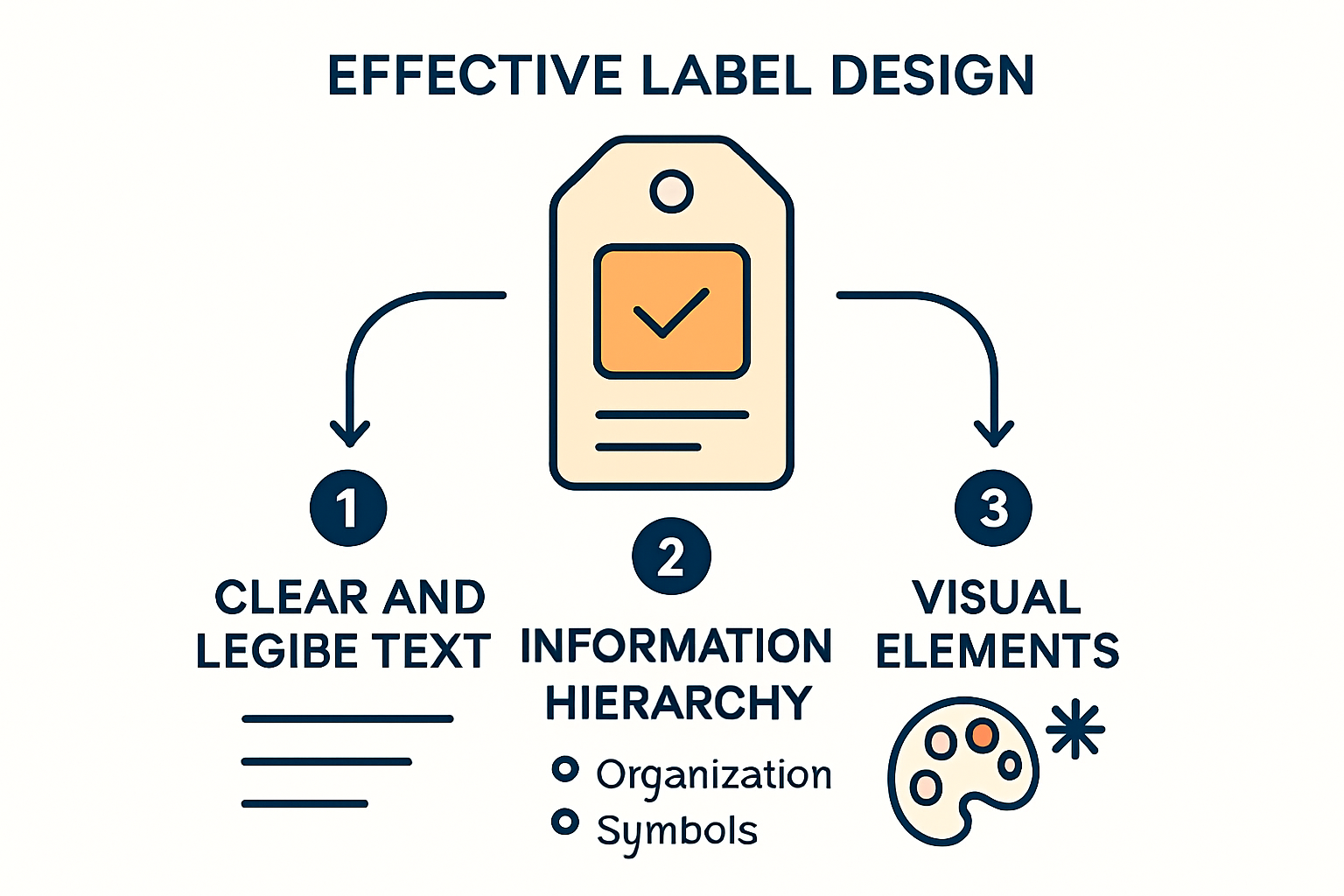 EFFECTIVE LABEL DESIGN

1

CLEAR AND LEGIBE TEXT

2

INFORMATION HIERARCHY

Organization

Symbols

3

VISUAL ELEMENTS