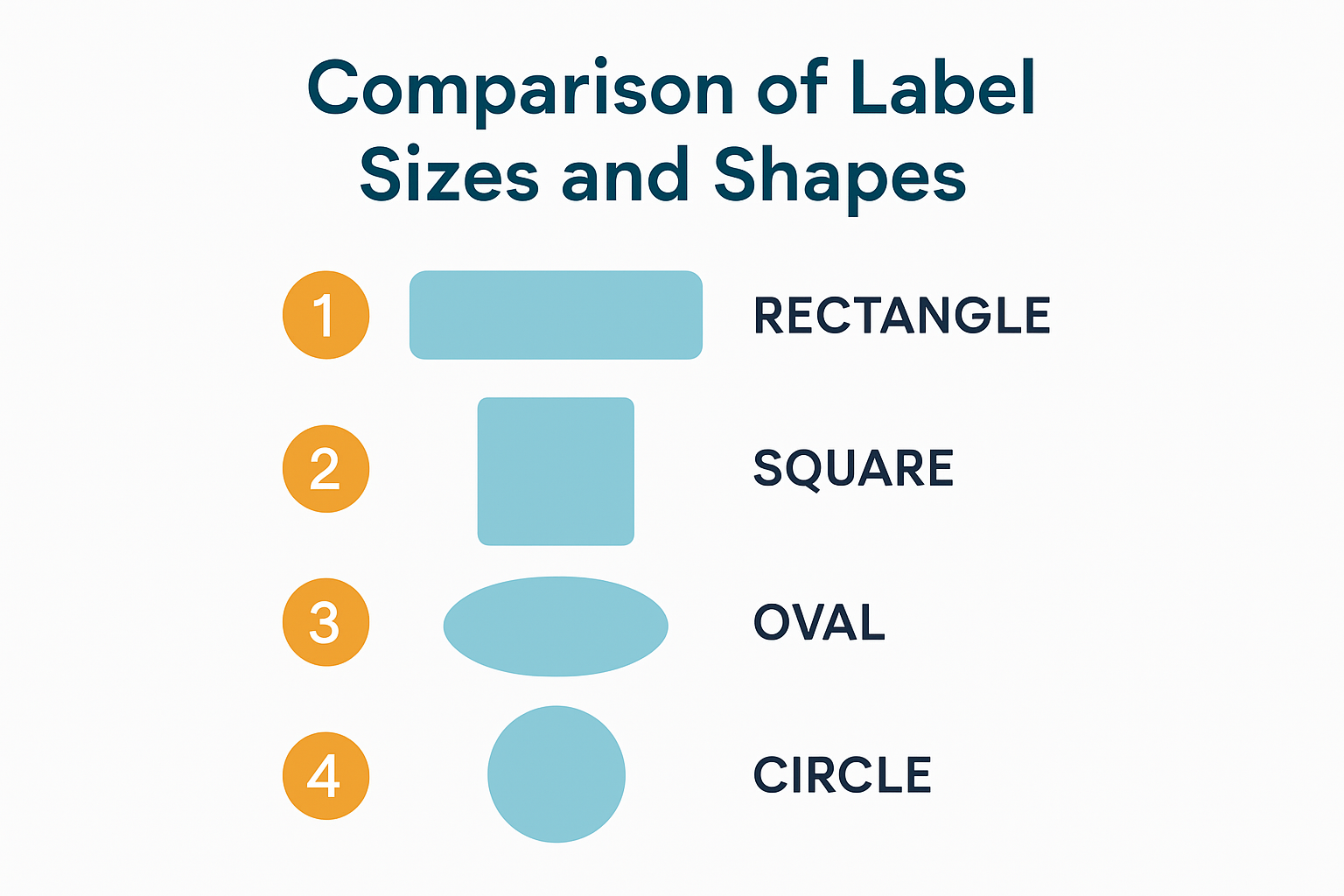 Comparison of Label Sizes and Shapes

1 RECTANGLE

2 SQUARE

3 OVAL

4 CIRCLE