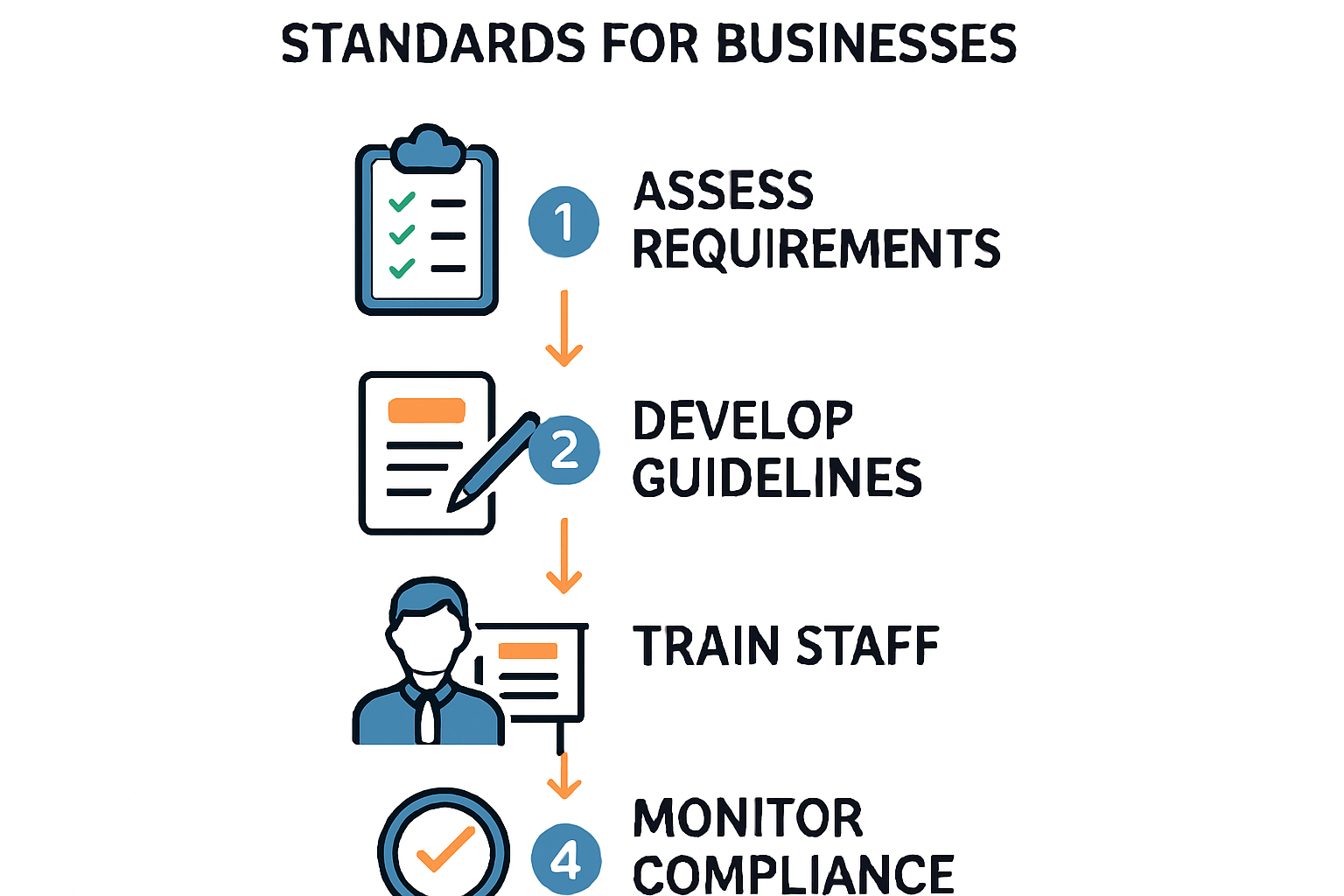 STANDARDS FOR BUSINESSES

1 ASSESS REQUIREMENTS

2 DEVELOP GUIDELINES

TRAIN STAFF

4 MONITOR COMPLIANCE