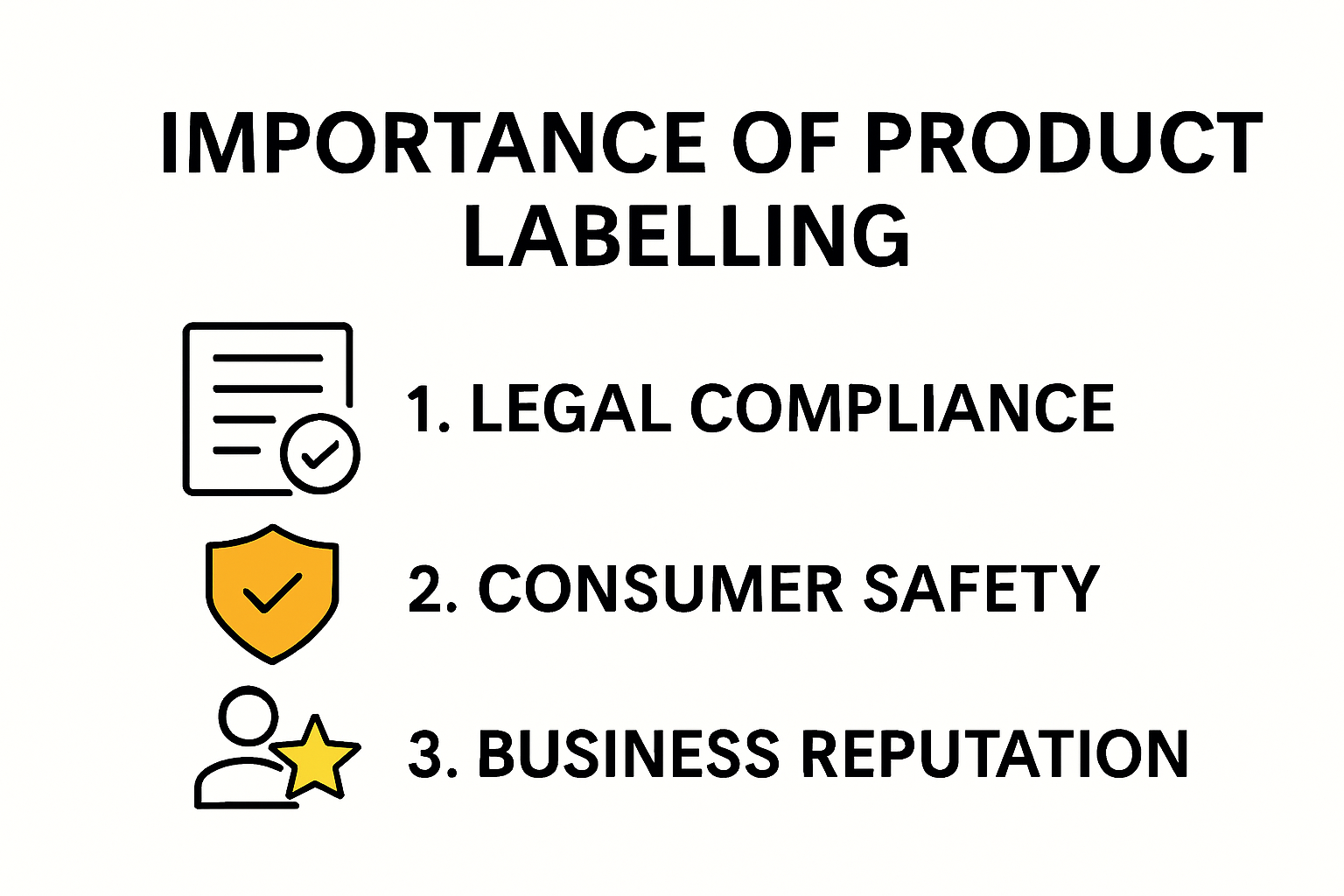 IMPORTANCE OF PRODUCT LABELLING

1. LEGAL COMPLIANCE

2. CONSUMER SAFETY

3. BUSINESS REPUTATION