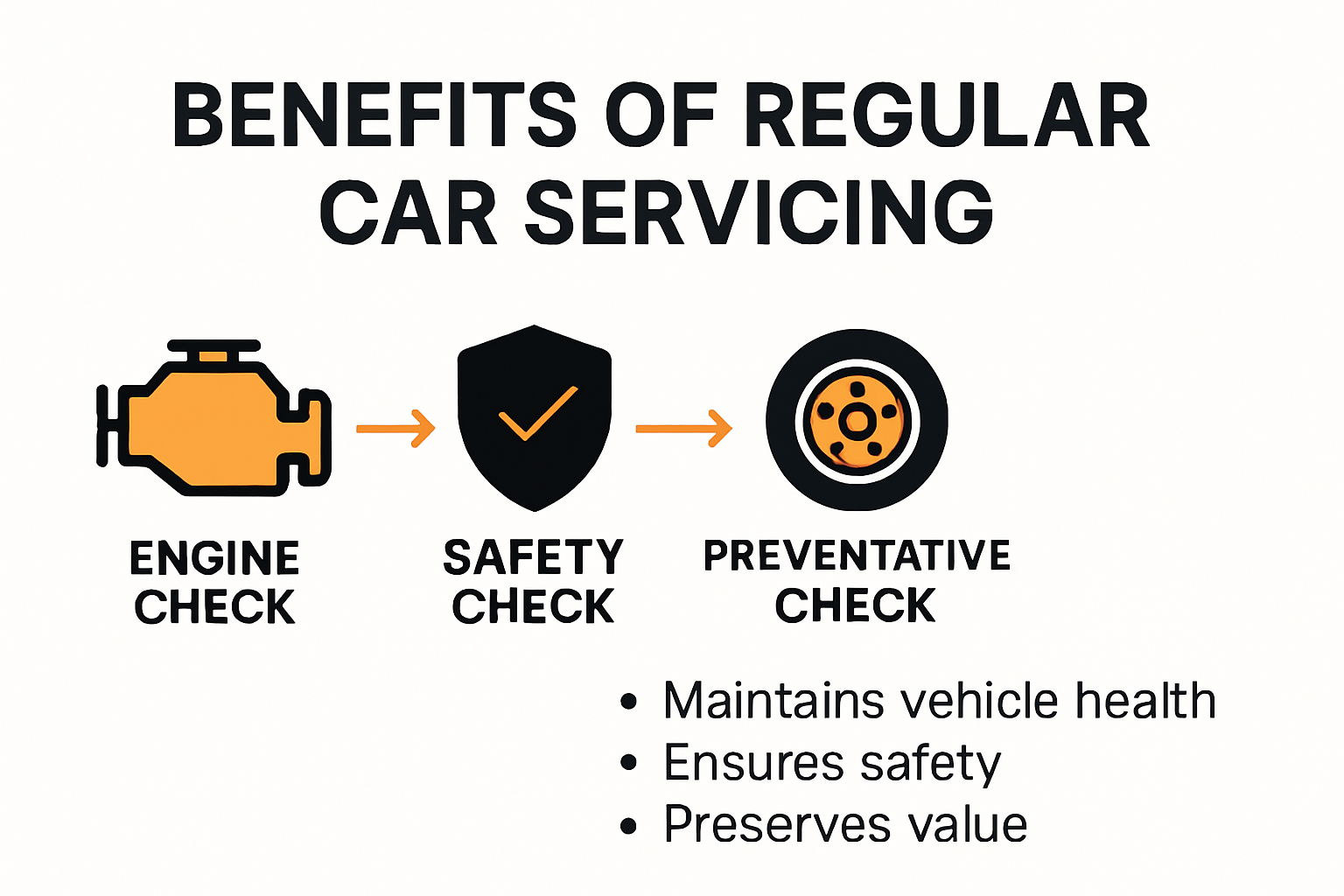 BENEFITS OF REGULAR CAR SERVICING

ENGINE CHECK

SAFETY CHECK

PREVENTATIVE CHECK

• Maintains vehicle health
• Ensures safety
• Preserves value