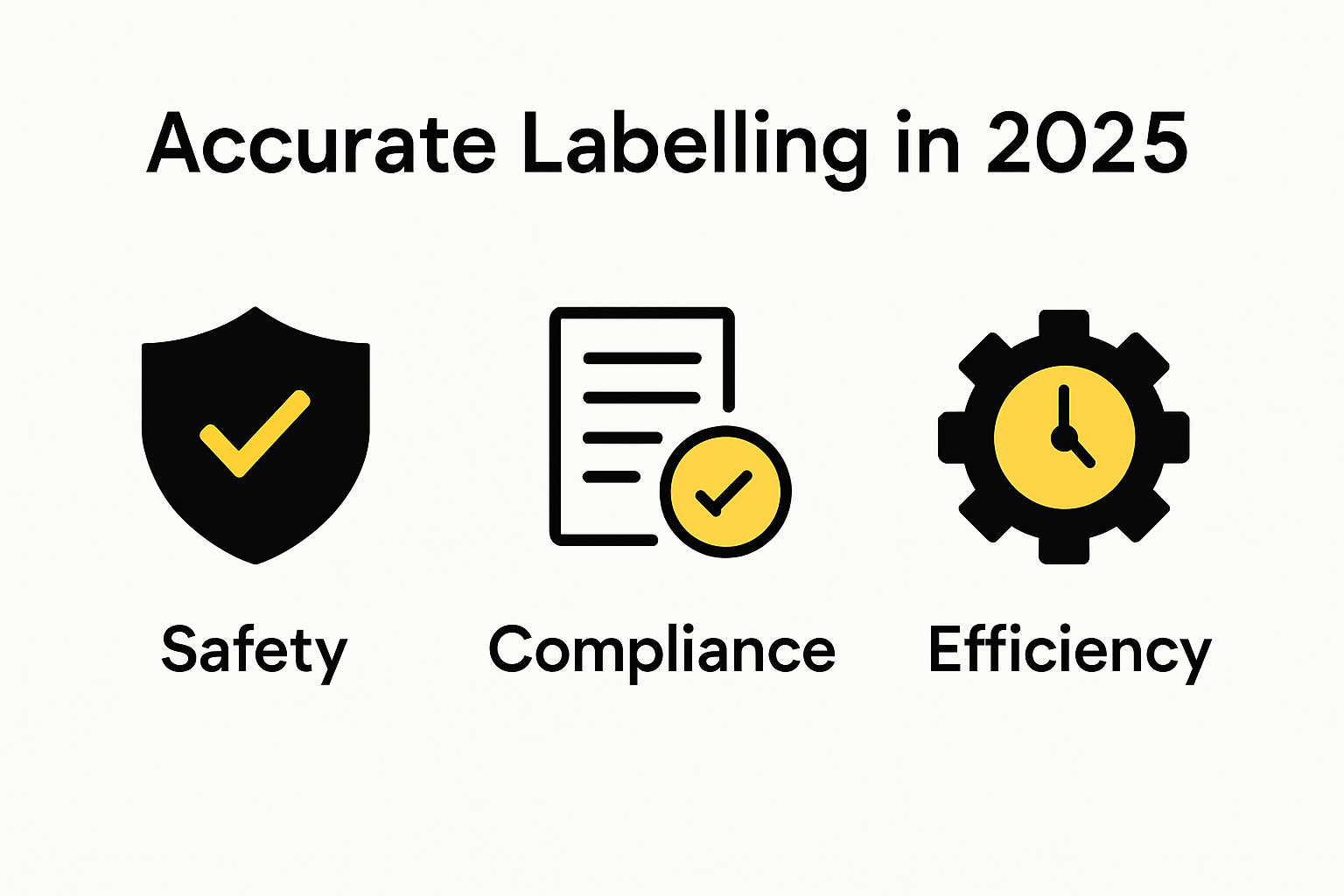 Accurate Labelling in 2025

Safety

Compliance

Efficiency