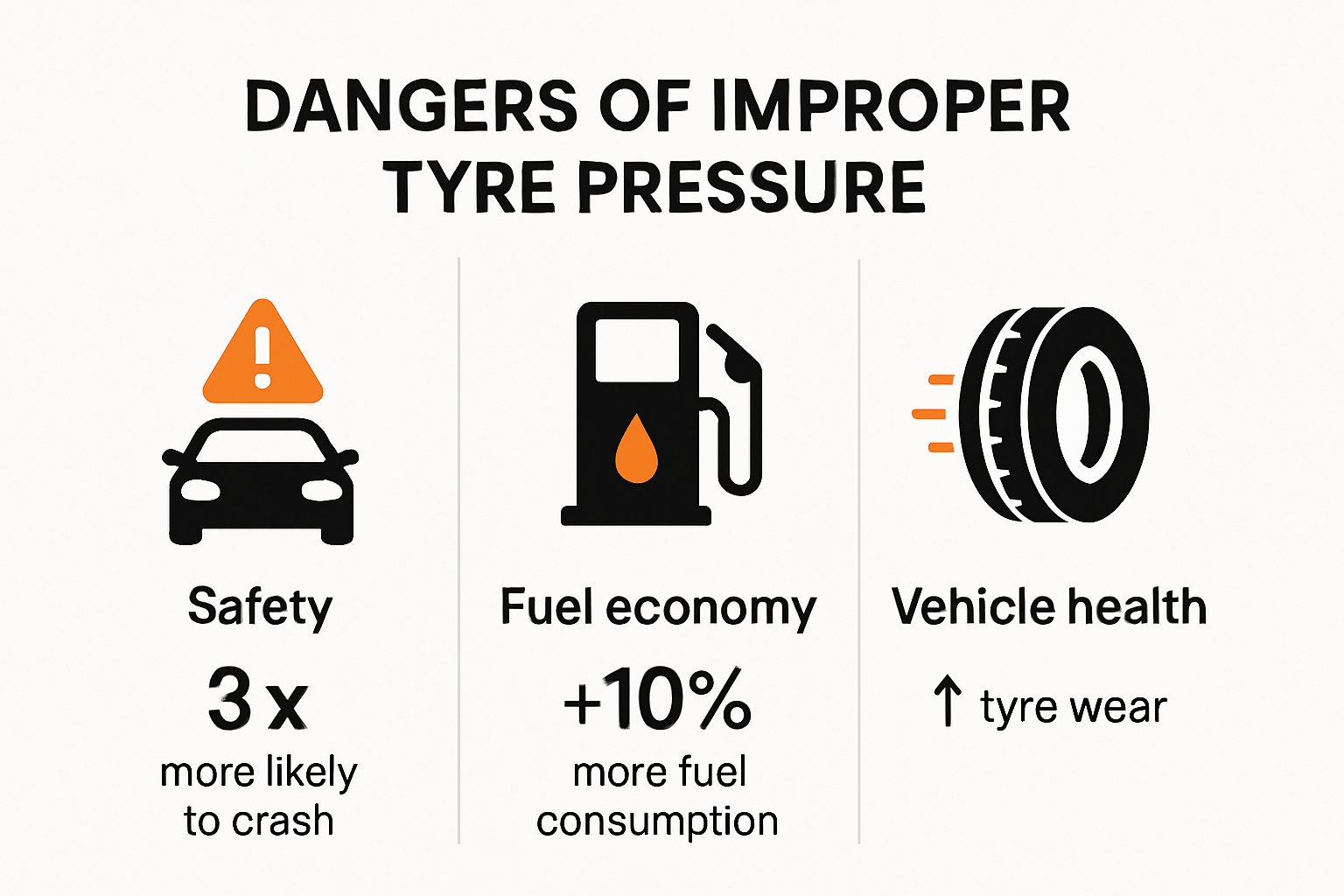 DANGERS OF IMPROPER TYRE PRESSURE

Safety

3 x

more likely to crash

Fuel economy

+10%

more fuel consumption

Vehicle health

↑ tyre wear