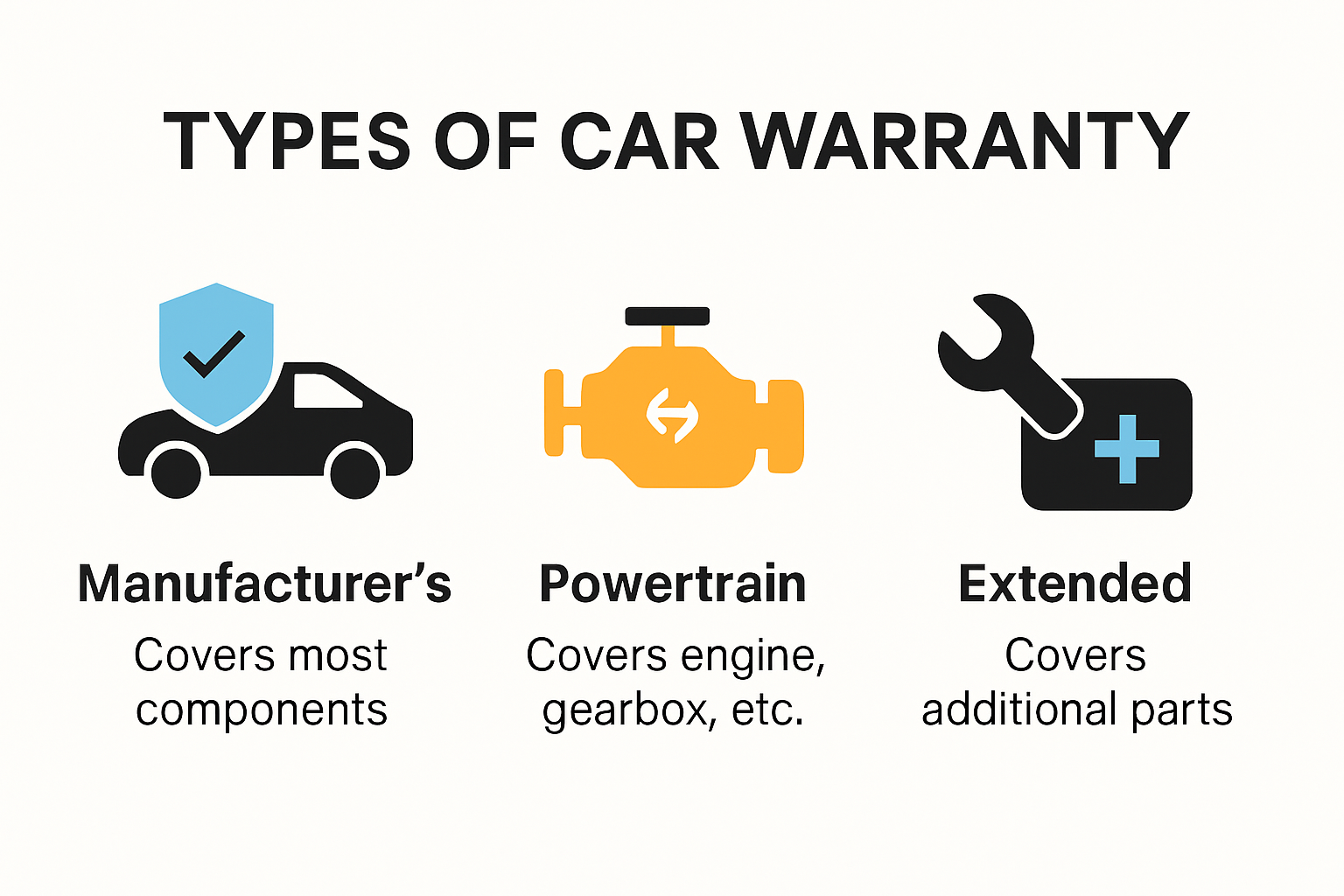 TYPES OF CAR WARRANTY

Manufacturer’s
Covers most components

Powertrain
Covers engine, gearbox, etc.

Extended
Covers additional parts