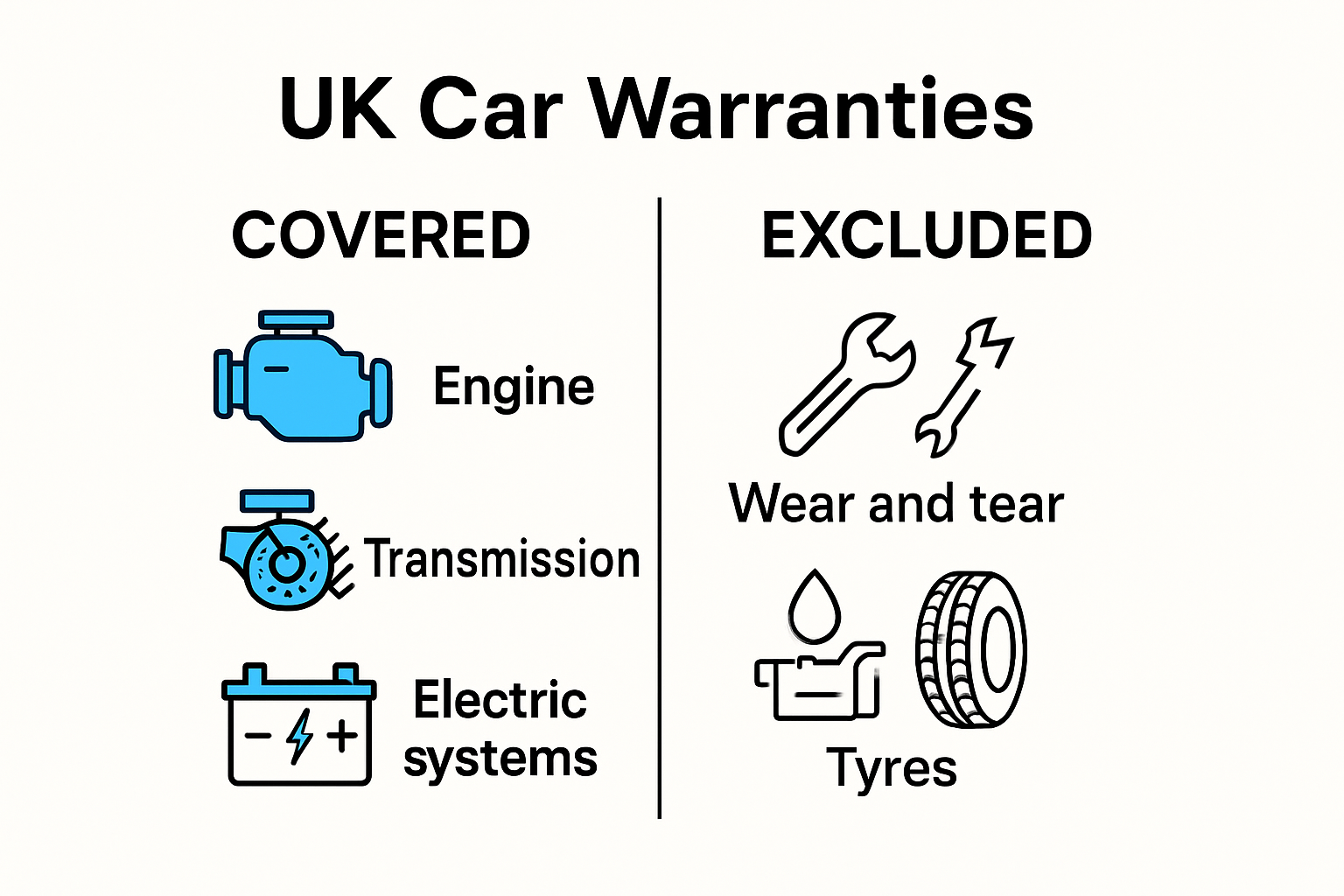 UK Car Warranties

COVERED

Engine

Transmission

Electric systems

EXCLUDED

Wear and tear

Tyres