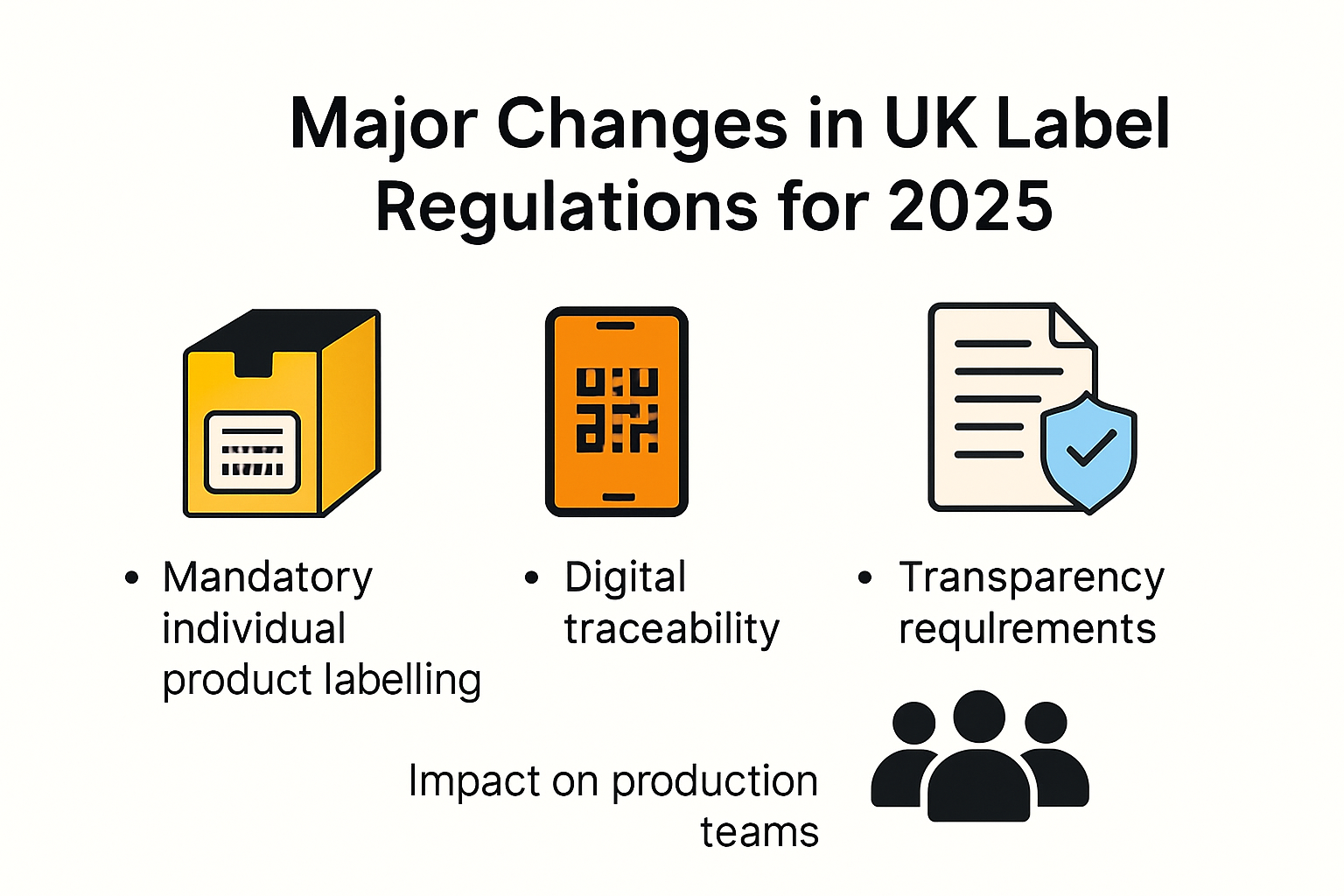 Major Changes in UK Label Regulations for 2025

• Mandatory individual product labelling

• Digital traceability

• Transparency requlrements

Impact on production teams