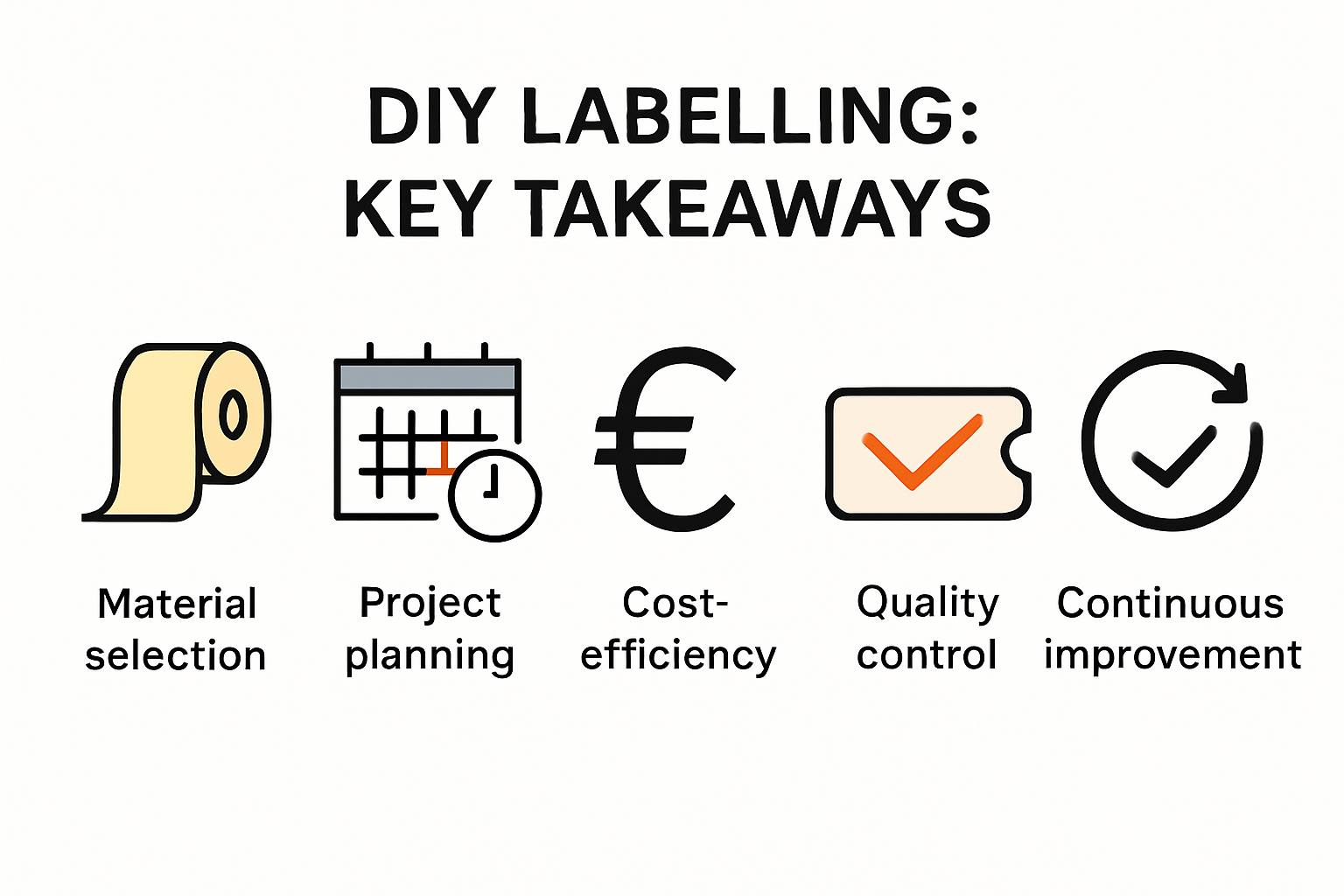 DIY LABELLING:
KEY TAKEAWAYS

€

Material selection

Project planning

Cost-efficiency

Quality control

Continuous improvement