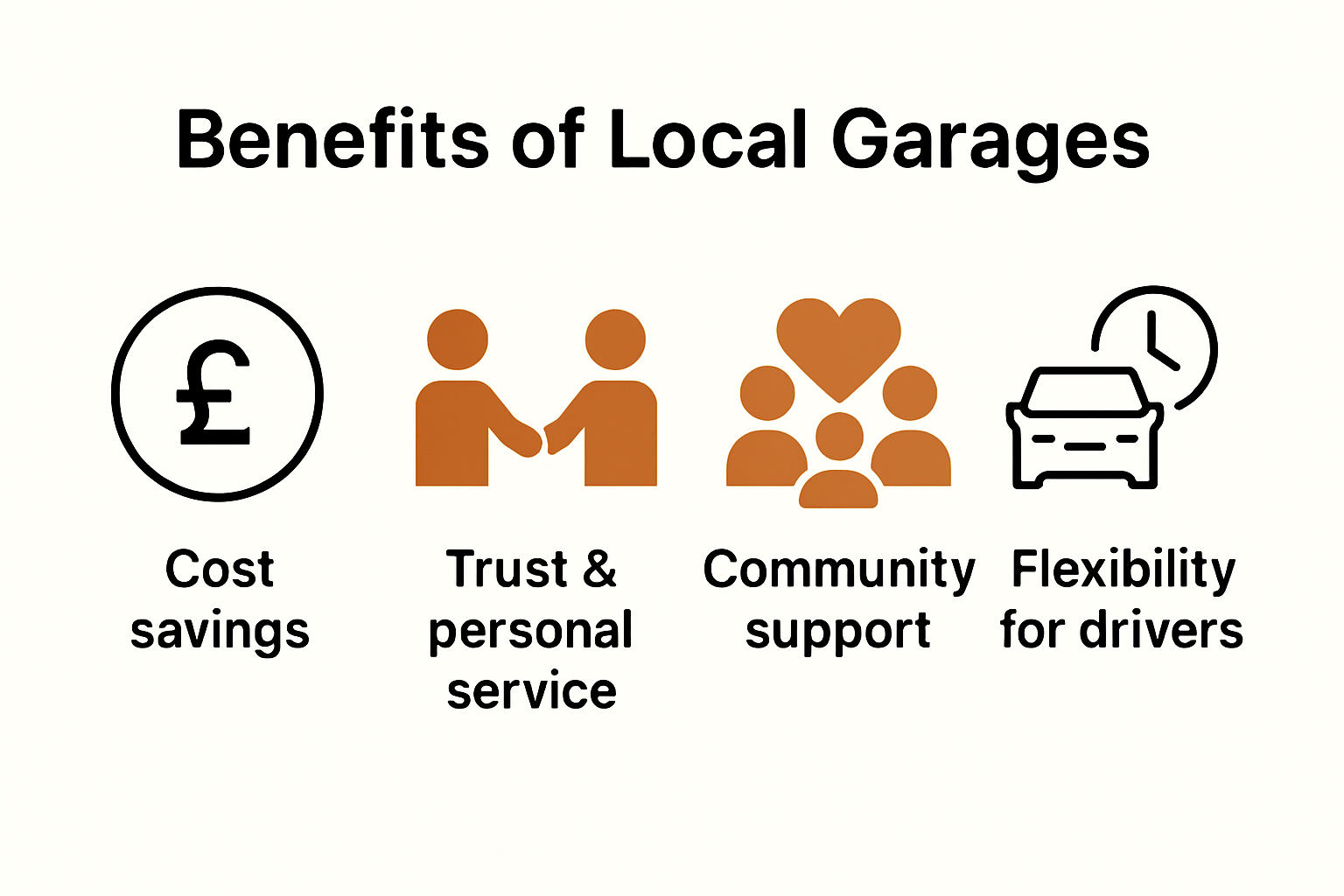 Benefits of Local Garages

£

Cost savings

Trust & personal service

Community support

Flexibility for drivers