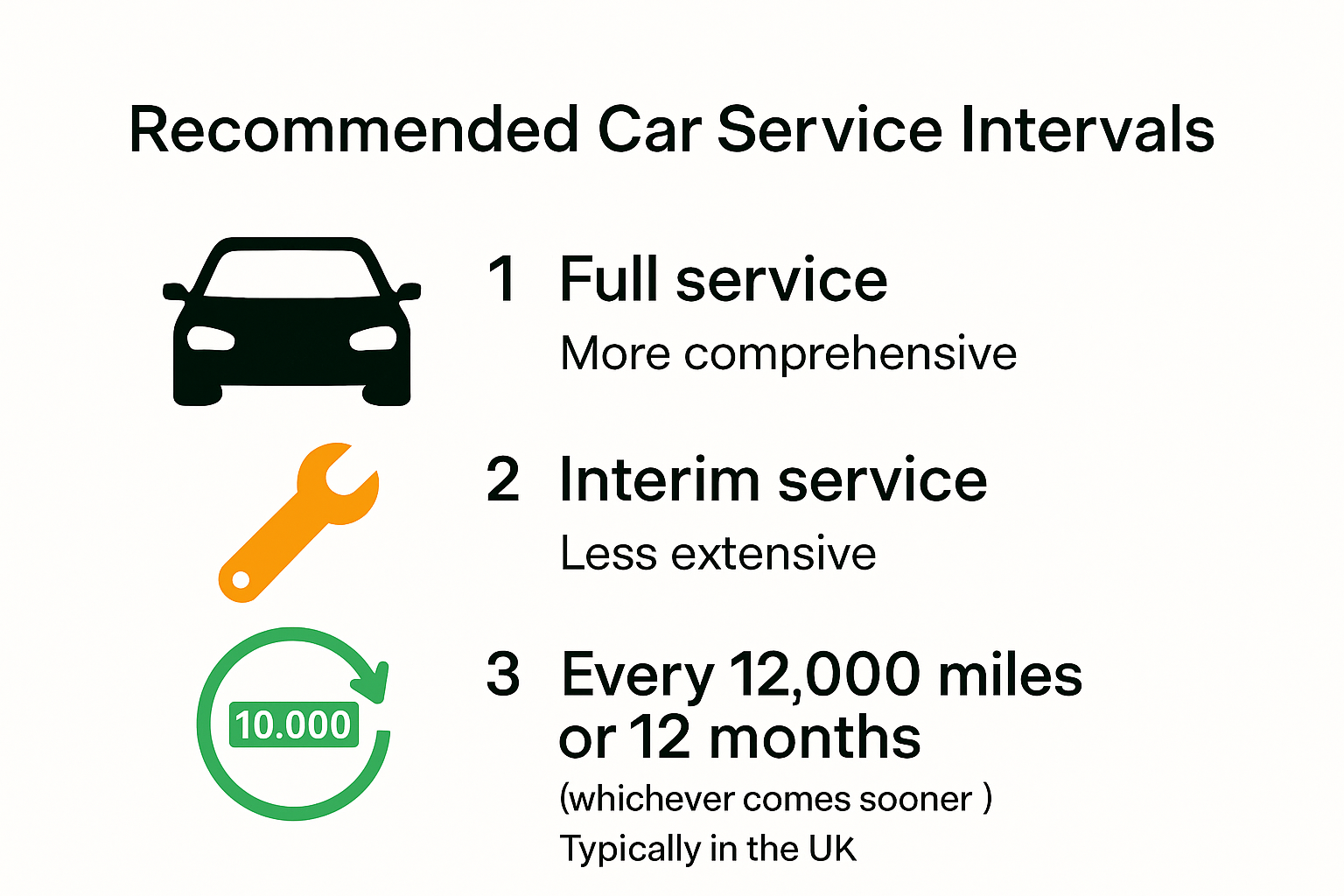 Recommended Car Service Intervals

1 Full service
More comprehensive

2 Interim service
Less extensive

10.000

3 Every 12,000 miles or 12 months
(whichever comes sooner )
Typically in the UK