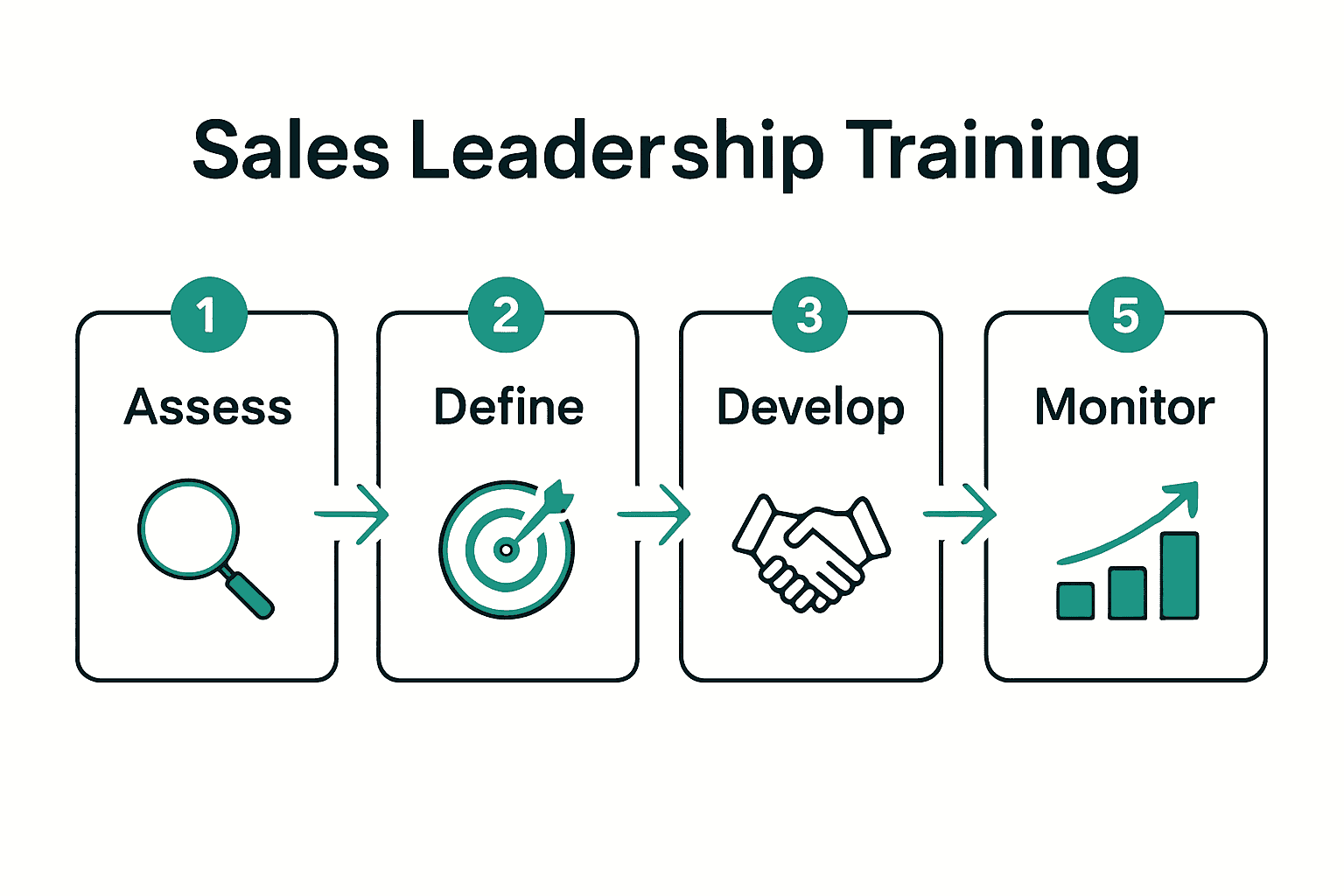 Sales Leadership Training

1
Assess

2
Define

3
Develop

5
Monitor