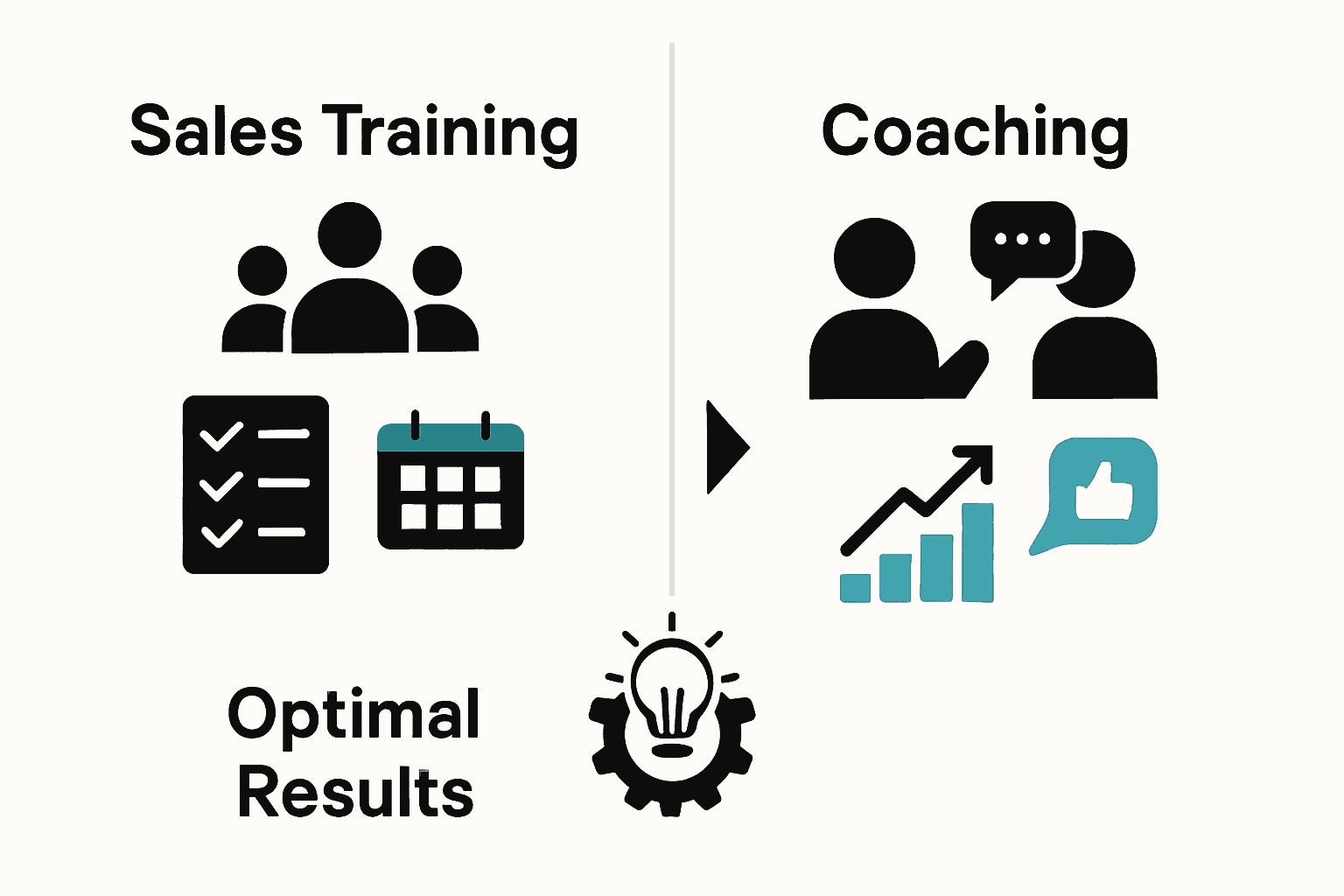 Sales Training

Coaching

Optimal Results