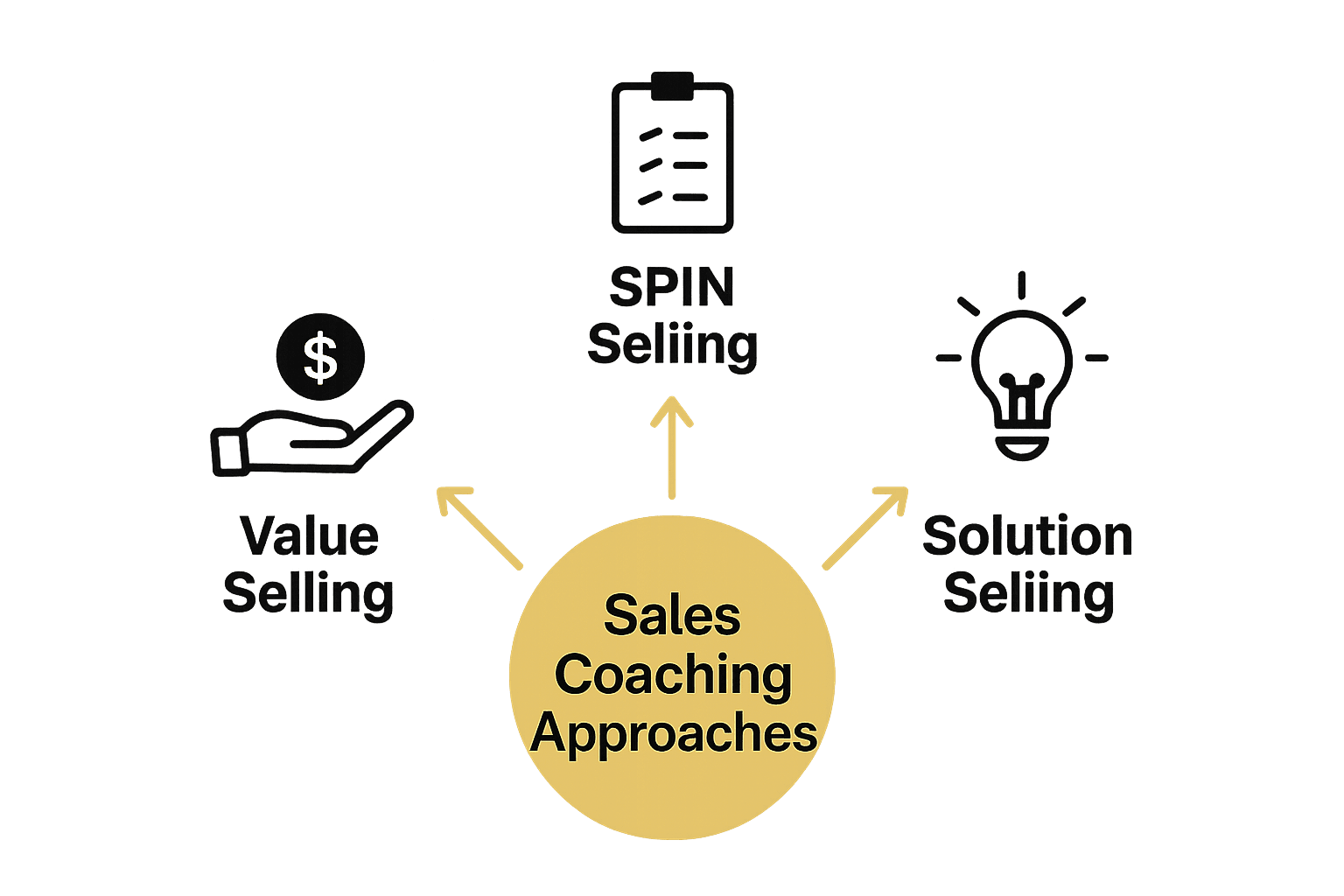 SPIN Seliing

$

Value Selling

Solution Seliing

Sales Coaching Approaches