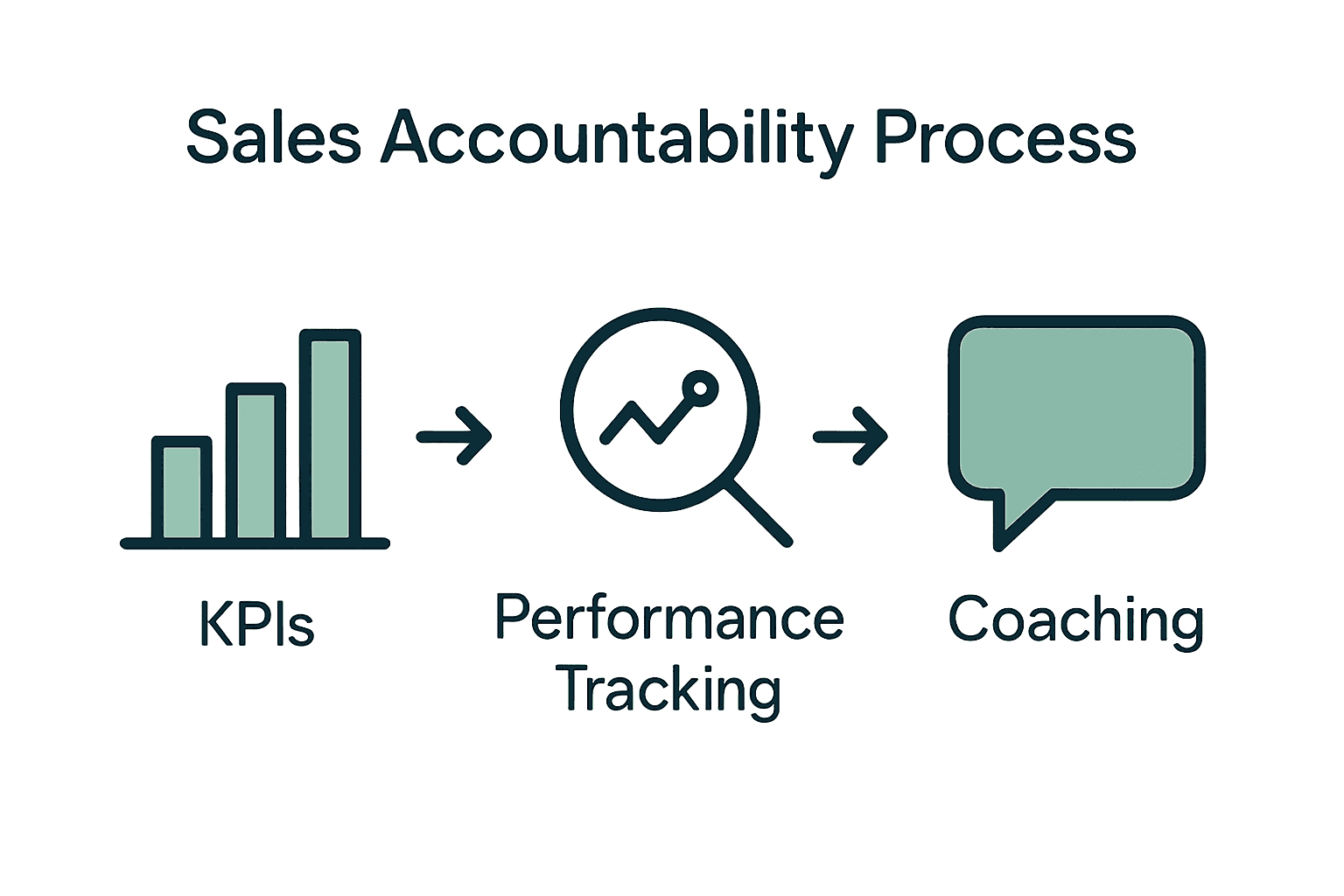 Sales Accountability Process

KPIs

Performance Tracking

Coaching