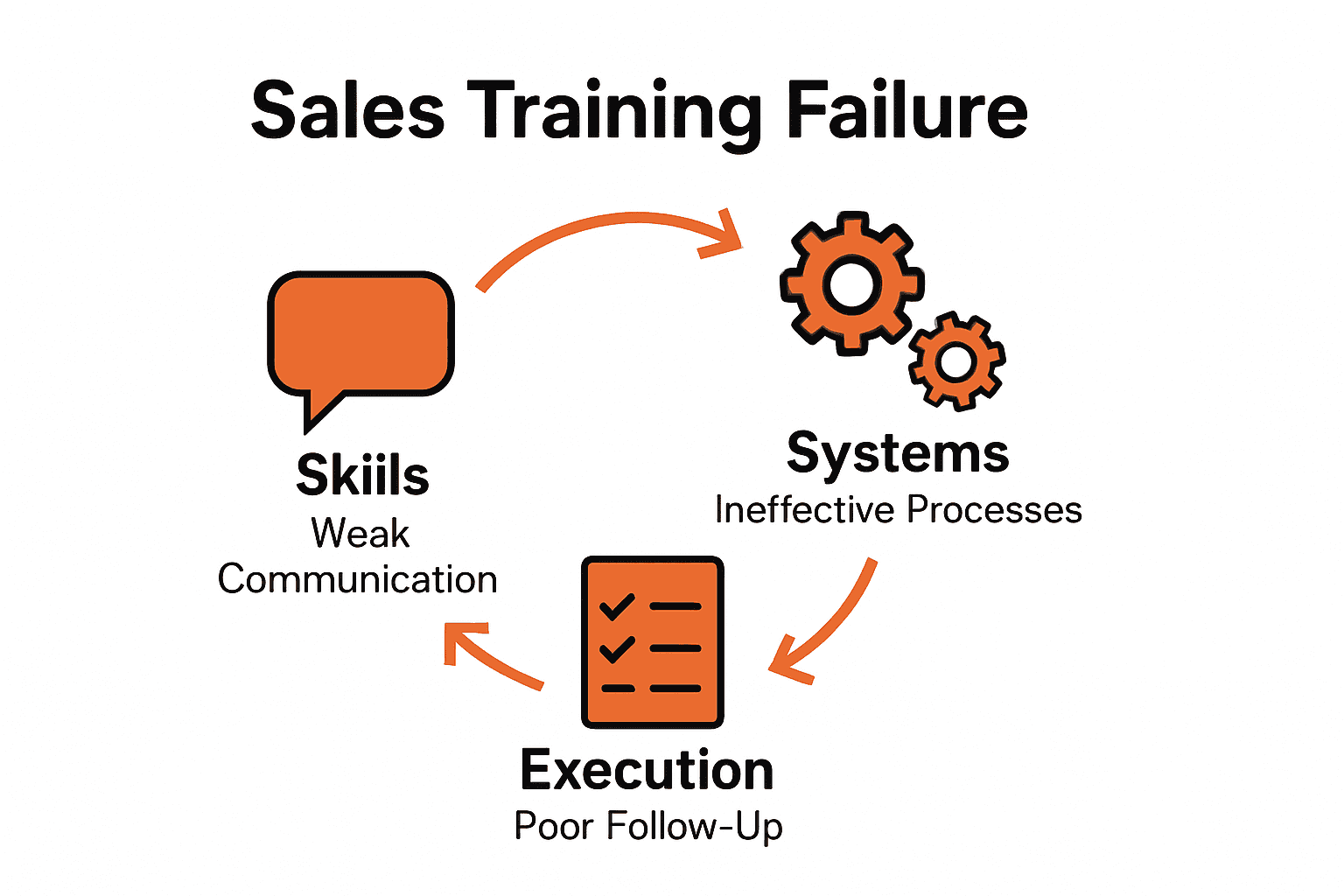 Sales Training Failure

Skiils
Weak Communication

Systems
Ineffective Processes

Execution
Poor Follow-Up