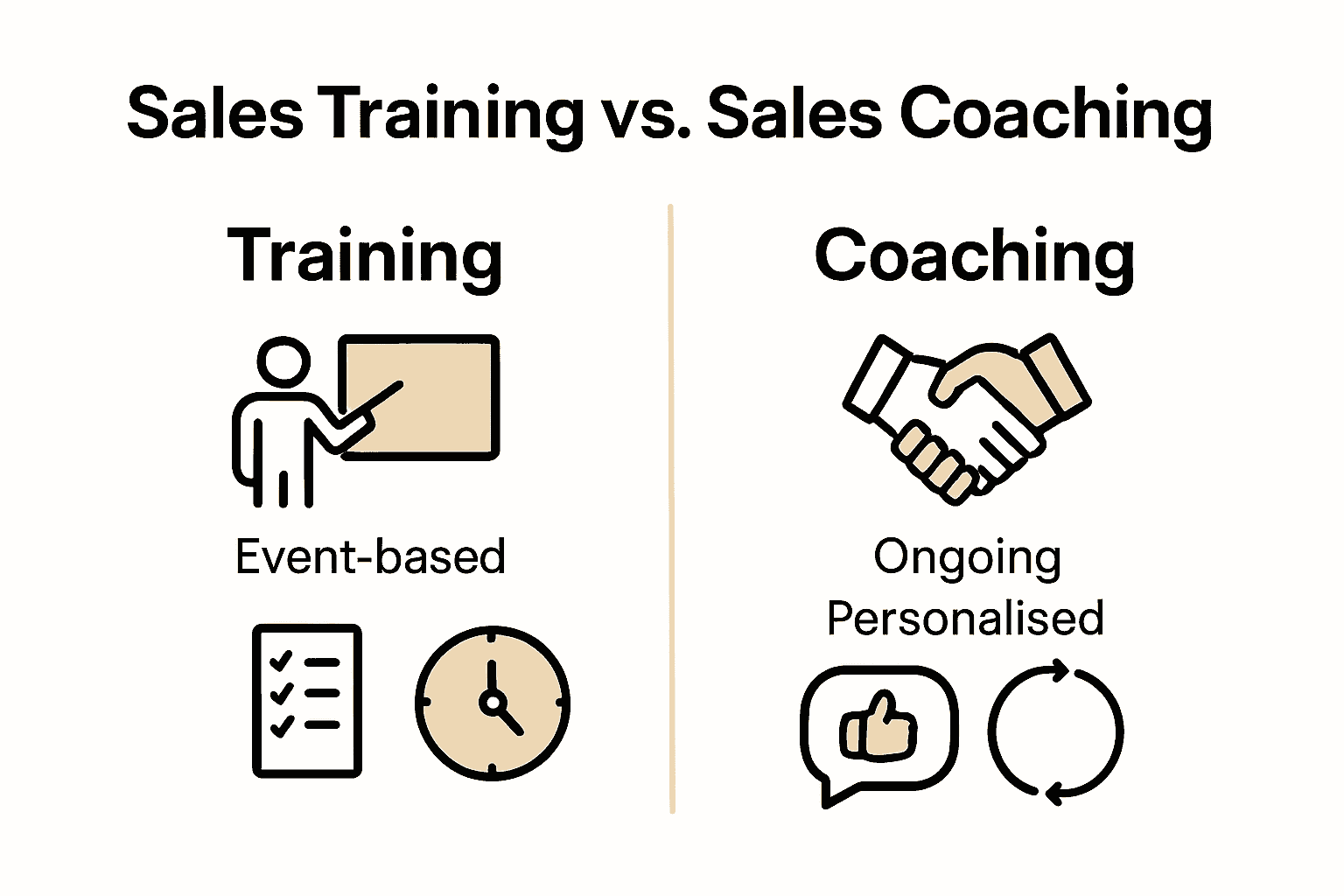 Sales Training vs. Sales Coaching

Training

Event-based

Coaching

Ongoing
Personalised