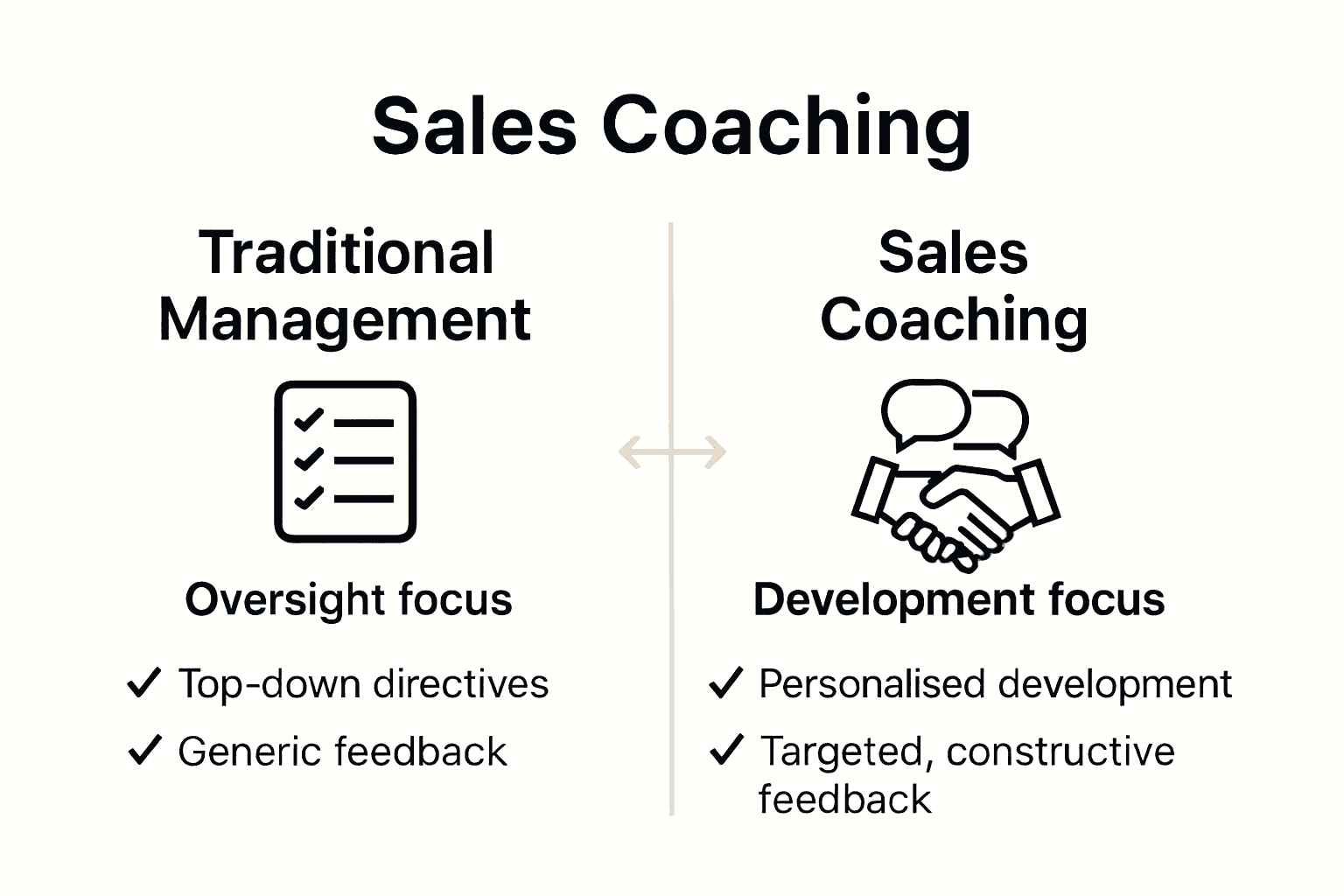 Sales Coaching

Traditional Management

Oversight focus

✓ Top-down directives

✓ Generic feedback

Sales Coaching

Development focus

✓ Personalised development

✓ Targeted, constructive feedback