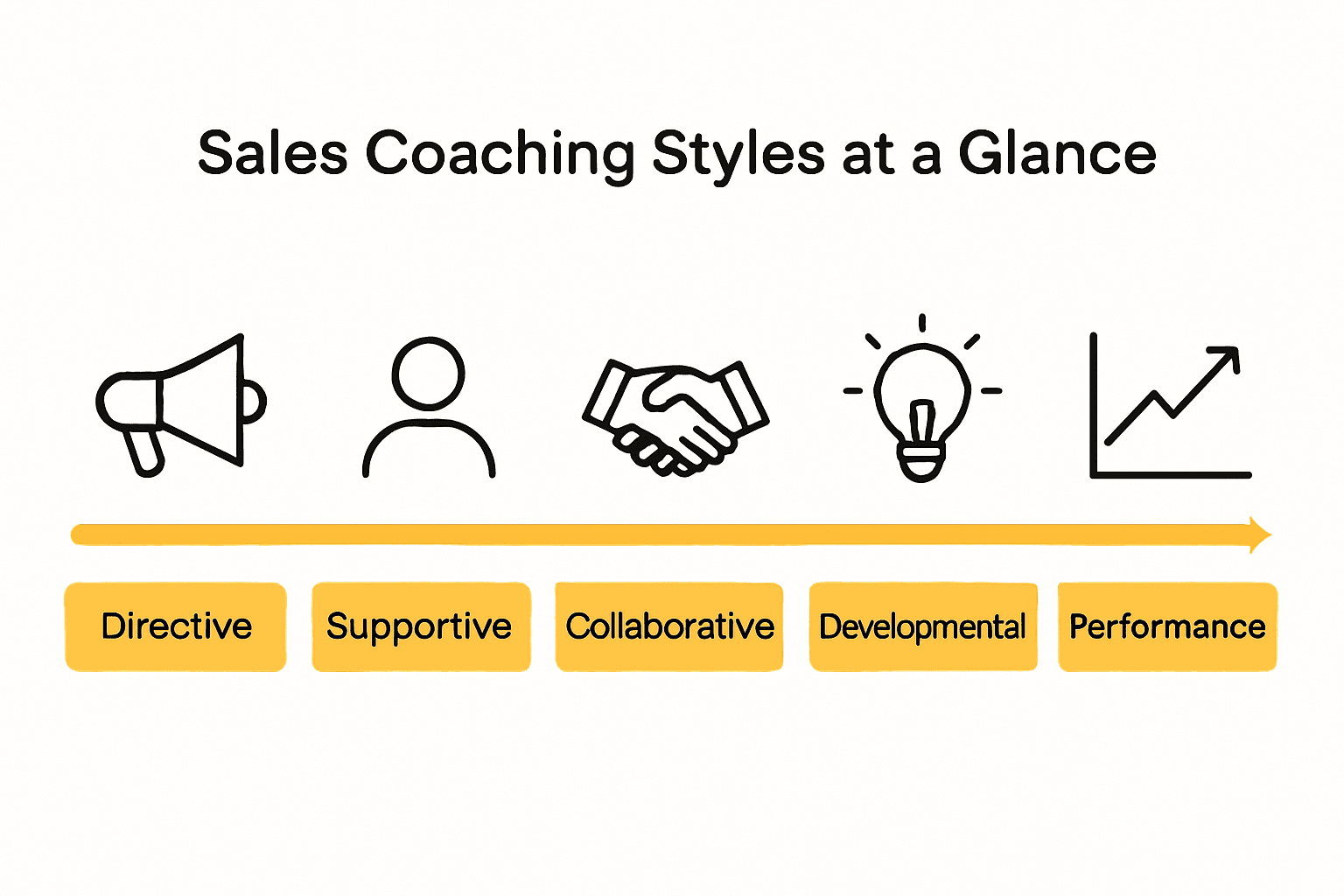 Sales Coaching Styles at a Glance

Directive

Supportive

Collaborative

Developmental

Performance