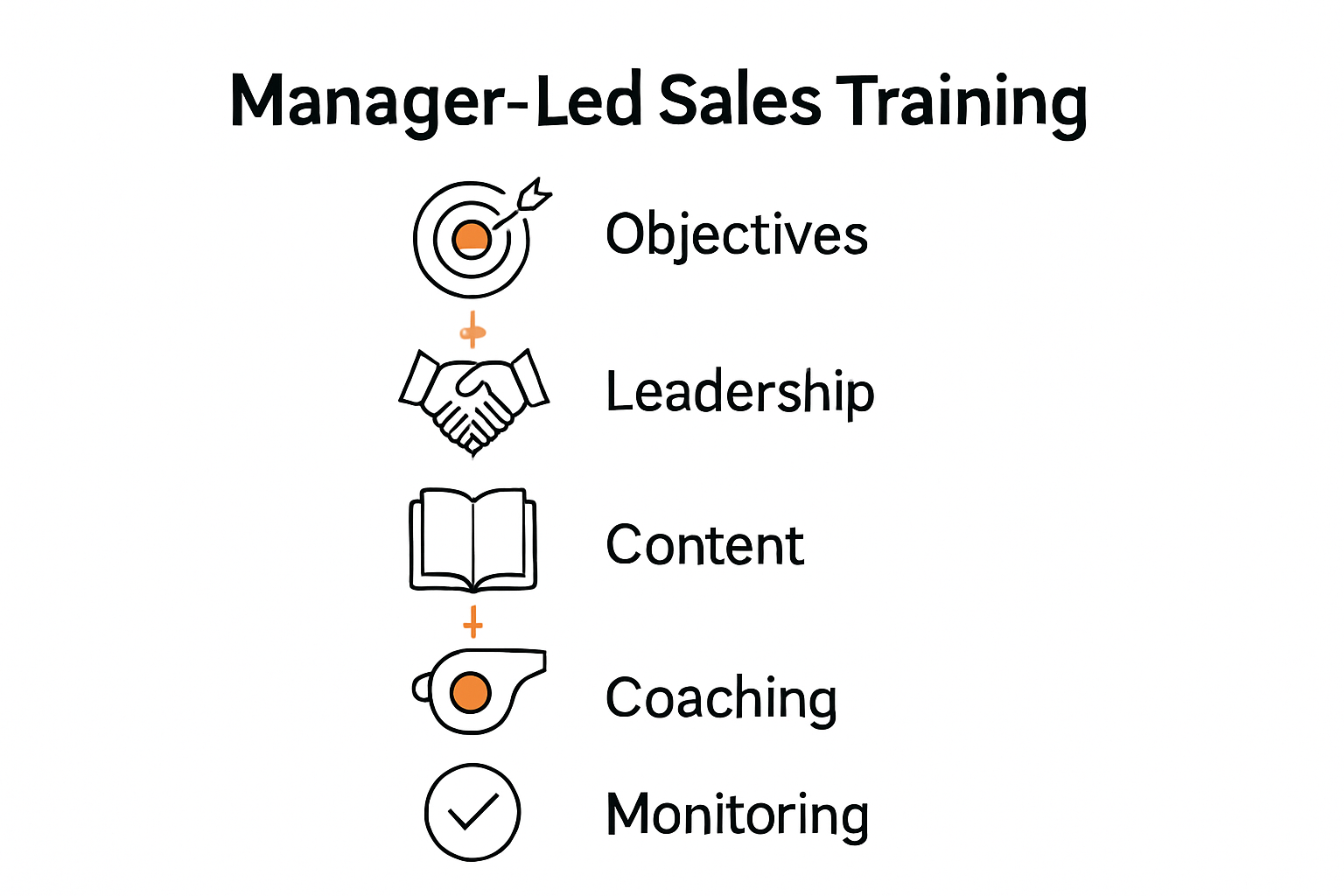 Manager-Led Sales Training

Objectives

+

Leadership

Content

+

Coaching

Monitoring