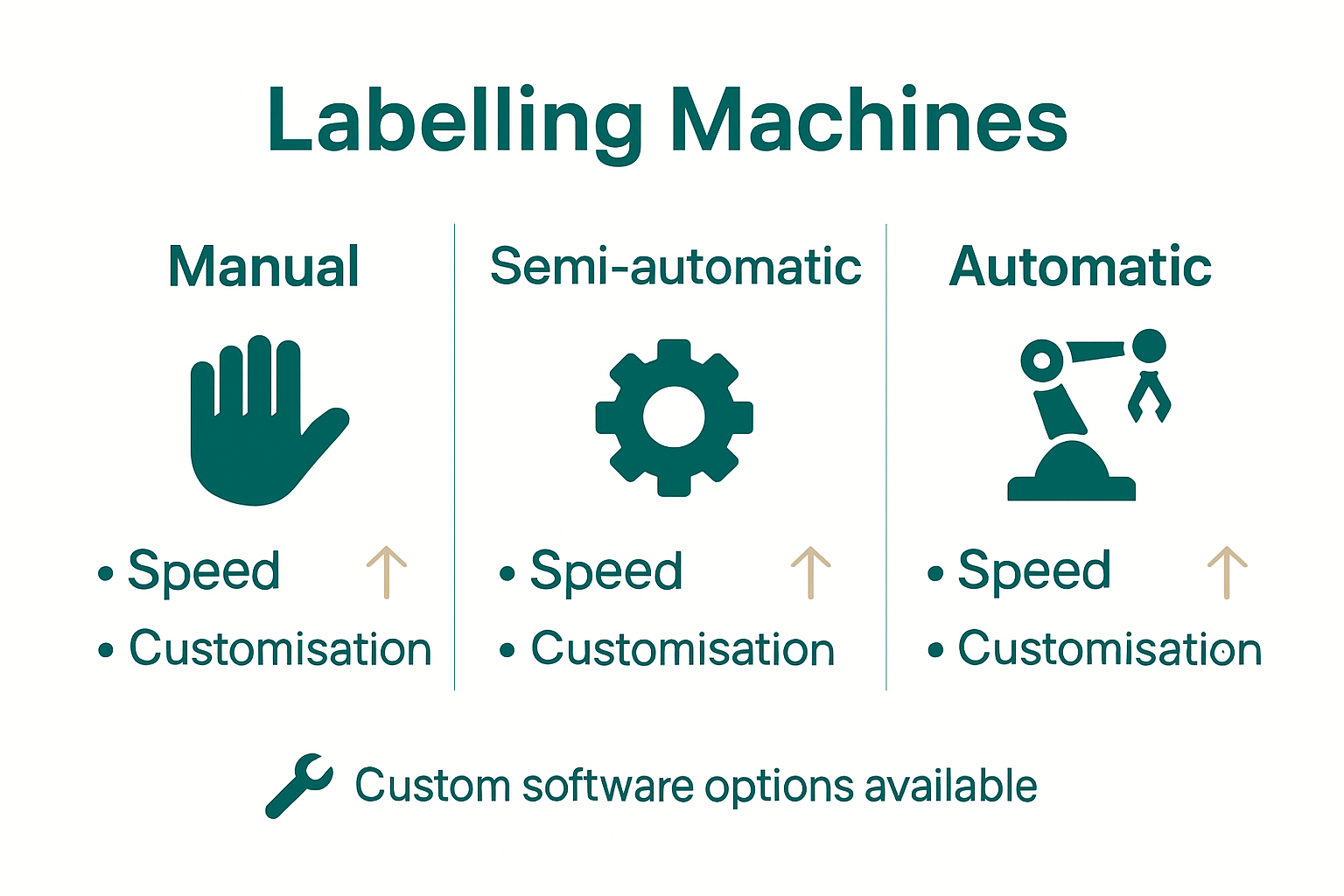 Labelling Machines

Manual

• Speed ↑
• Customisation

Semi-automatic

• Speed ↑
• Customisation

Automatic

• Speed ↑
• Customisation

Custom software options available