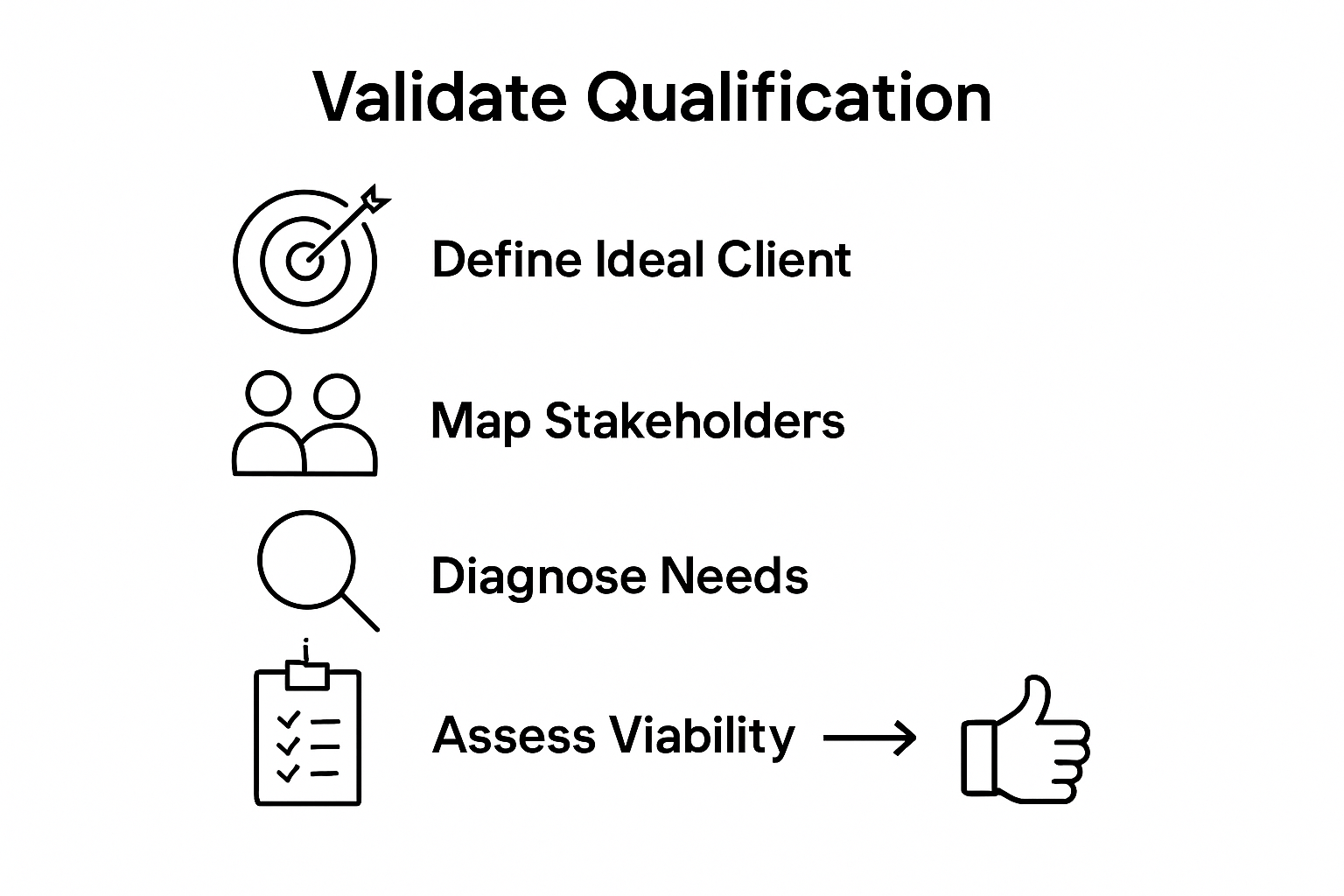 Validate Qualification

Define Ideal Client

Map Stakeholders

Diagnose Needs

Assess Viability