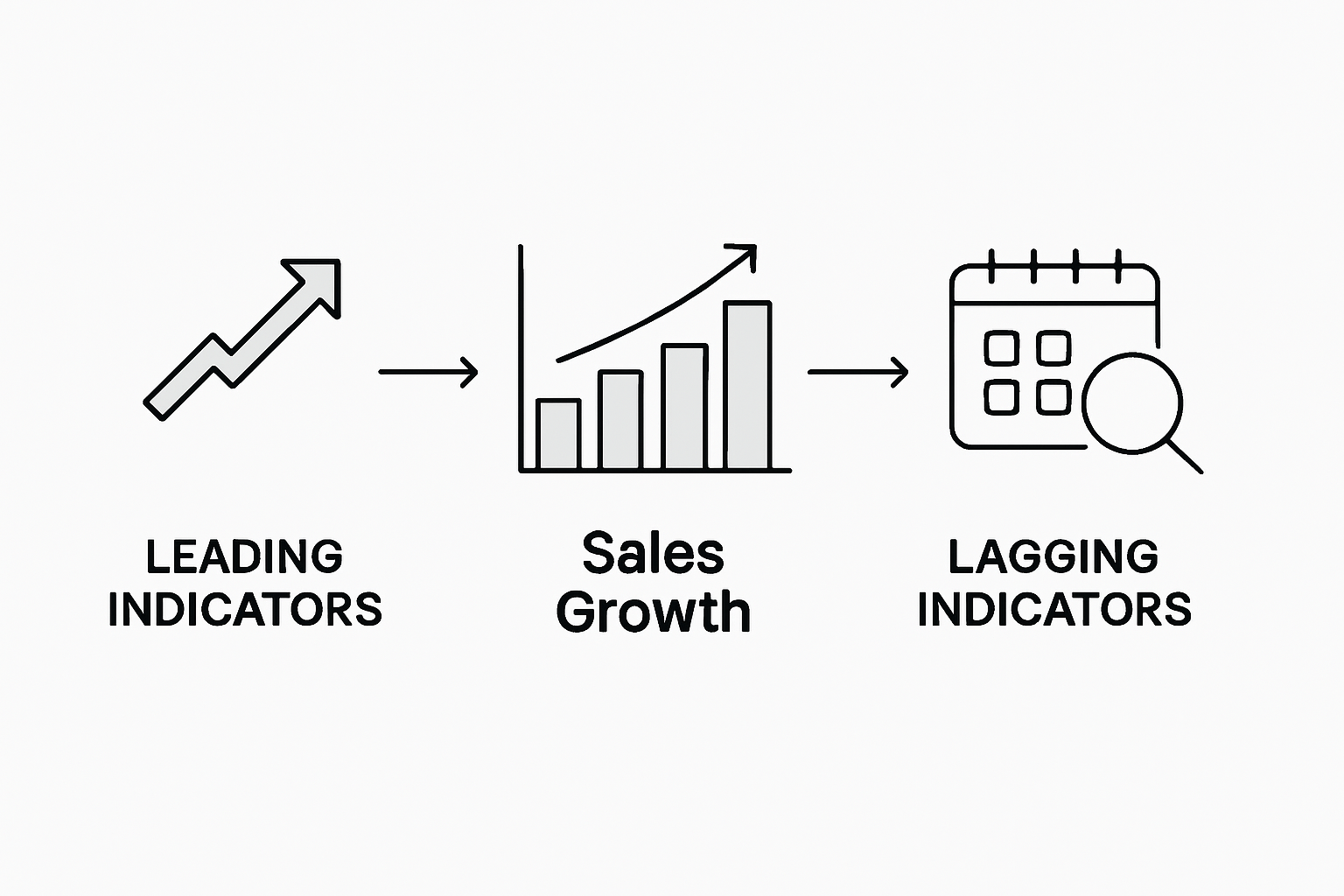 LEADING INDICATORS

Sales Growth

LAGGING INDICATORS