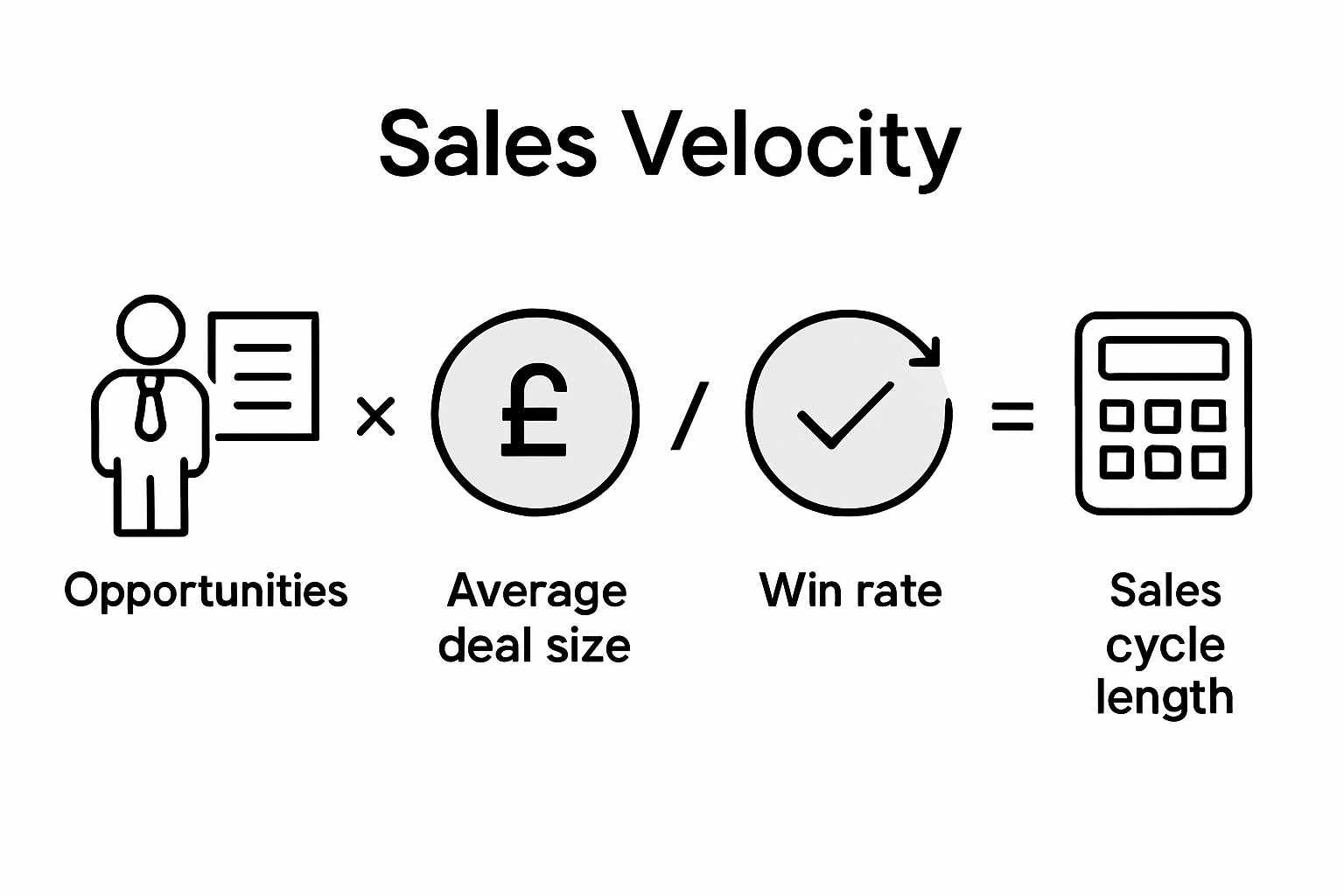 Sales Velocity

× £ / =

Opportunities

Average deal size

Win rate

Sales cycle length