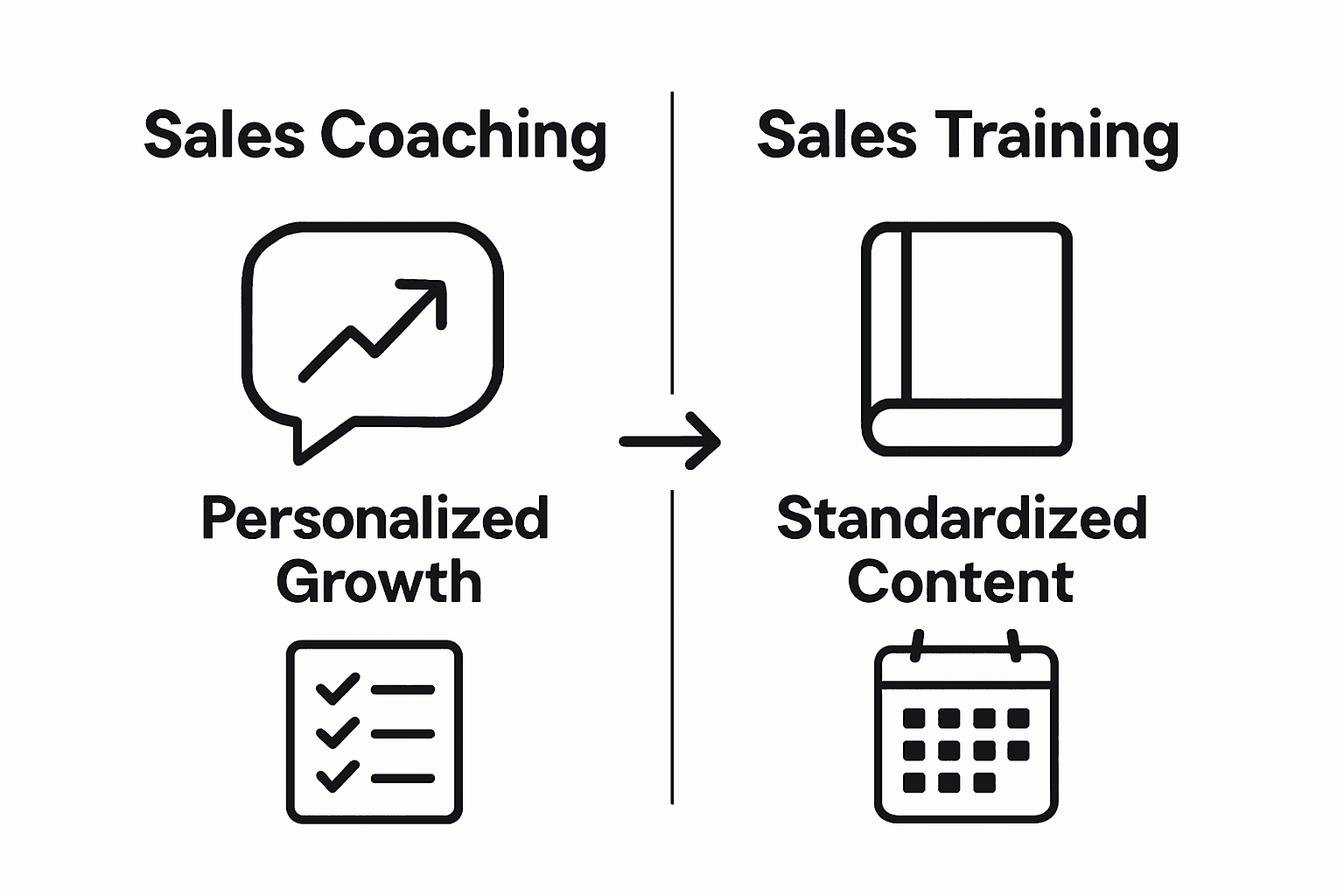 Sales Coaching

Personalized Growth

Sales Training

Standardized Content