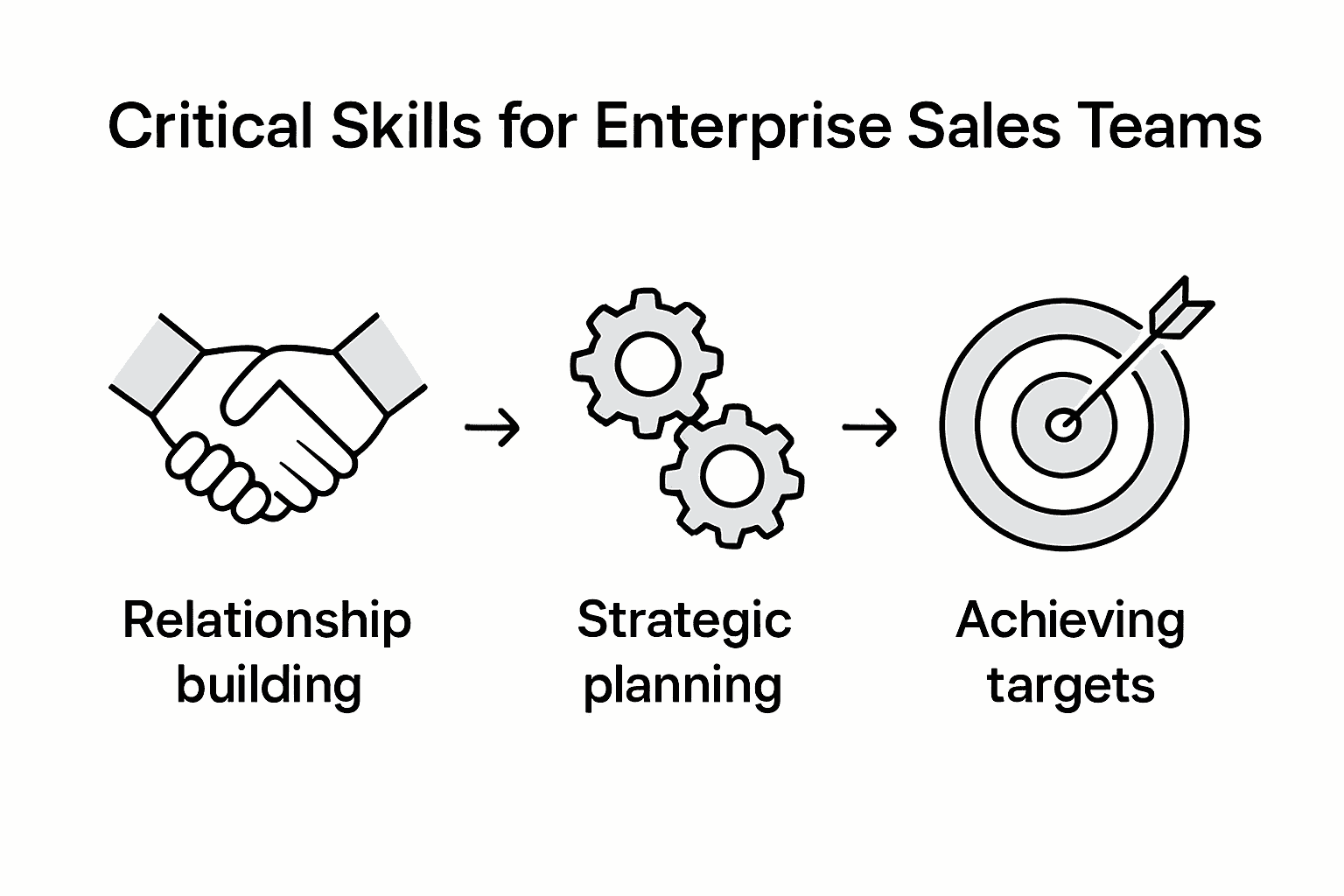 Critical Skills for Enterprise Sales Teams

Relationship building

Strategic planning

Achieving targets